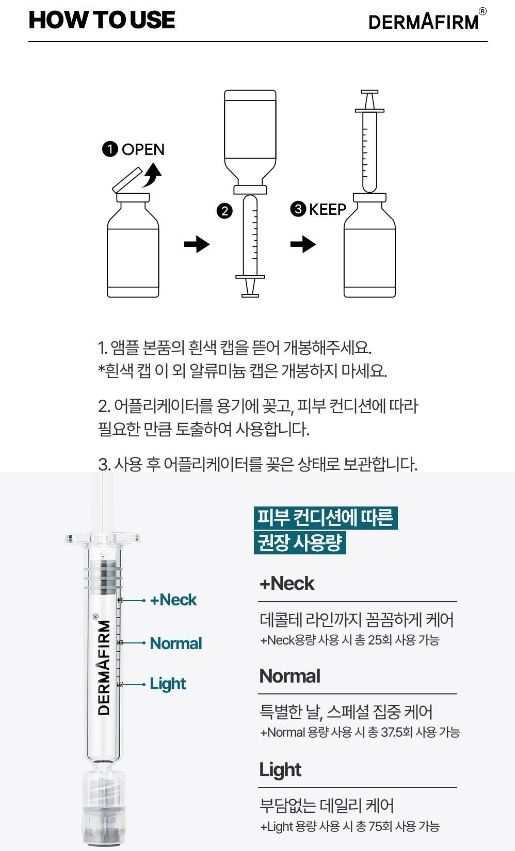 HOW TO USE

DERMAFIRM®

❶ OPEN

❷

❸ KEEP

1. 앰플 본품의 흰색 캡을 뜯어 개봉해주세요.
*흰색 캡 이 외 알류미늄 캡은 개봉하지 마세요.

2. 어플리케이터를 용기에 꽂고, 피부 컨디션에 따라 필요한 만큼 토출하여 사용합니다.

3. 사용 후 어플리케이터를 꽂은 상태로 보관합니다.

DERMAFIRM®

+Neck

Normal

Light

피부 컨디션에 따른
권장 사용량

+Neck

데콜테 라인까지 꼼꼼하게 케어
+Neck용량 사용 시 총 25회 사용 가능

Normal

특별한 날, 스페셜 집중 케어
+Normal 용량 사용 시 총 37.5회 사용 가능

Light

부담없는 데일리 케어
+Light 용량 사용 시 총 75회 사용 가능