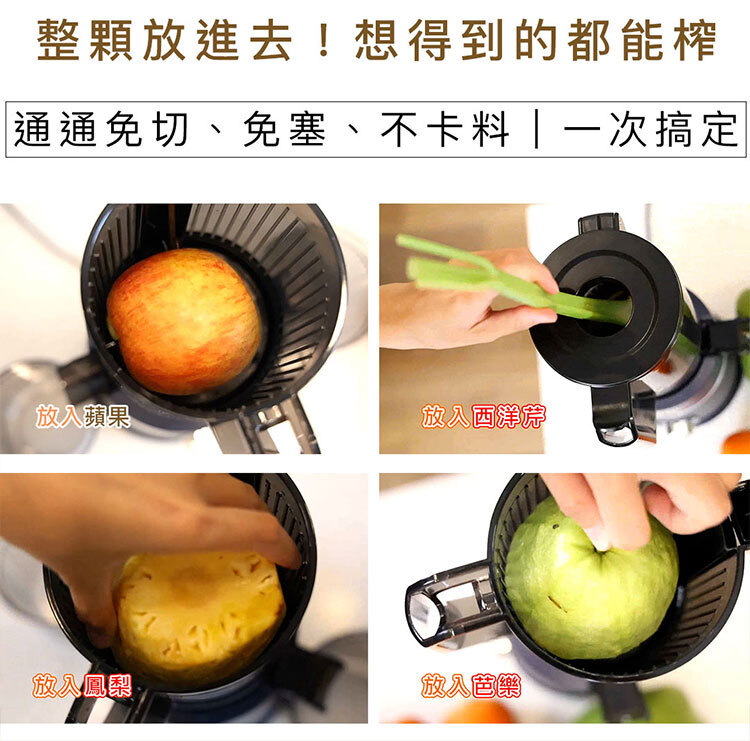 整顆放進去！想得到的都能榨

通通免切、免塞、不卡料｜一次搞定

放入蘋果

放入西洋芹

放入鳳梨

放入芭樂