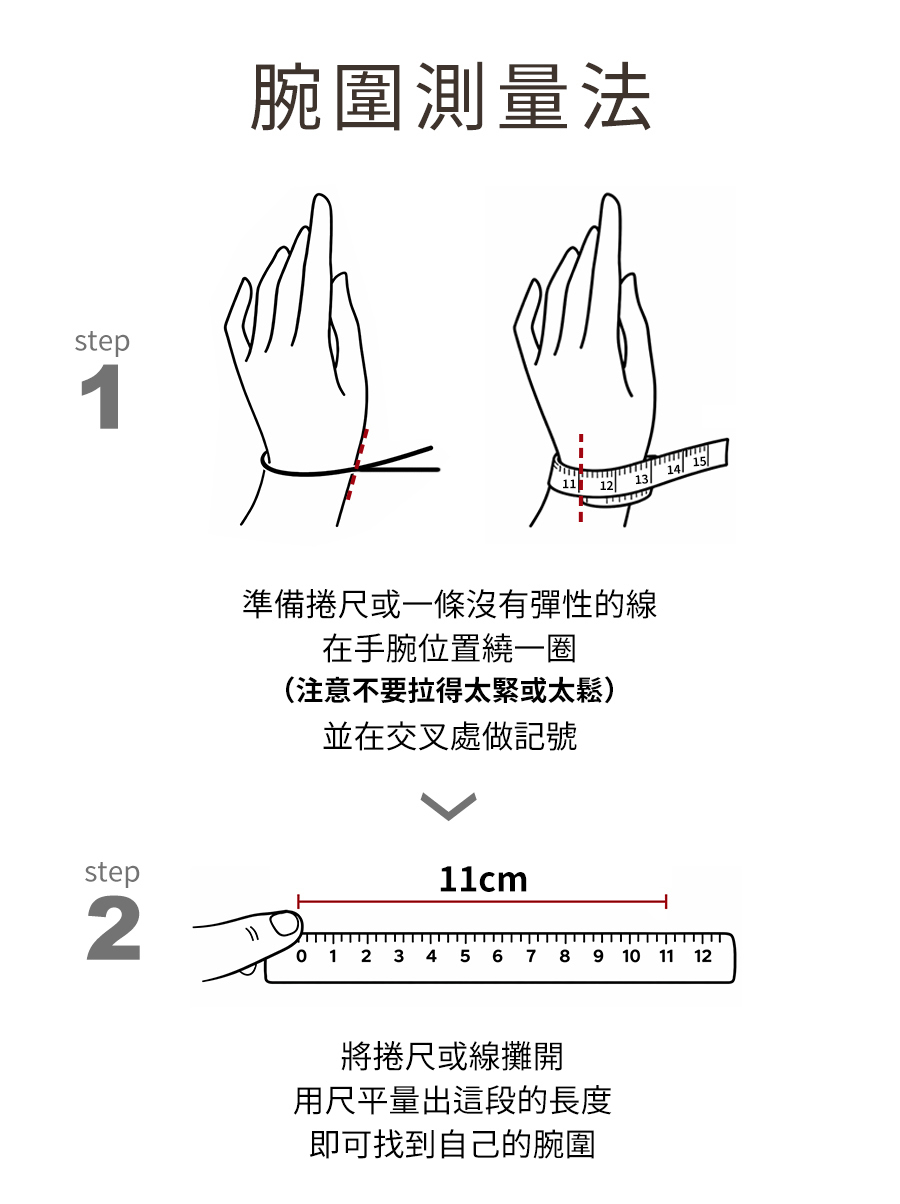 腕圍測量法

step
1

11 12 13 14 15

準備捲尺或一條沒有彈性的線
在手腕位置繞一圈
（注意不要拉得太緊或太鬆）
並在交叉處做記號

step
2

11cm

0 1 2 3 4 5 6 7 8 9 10 11 12

將捲尺或線攤開
用尺平量出這段的長度
即可找到自己的腕圍