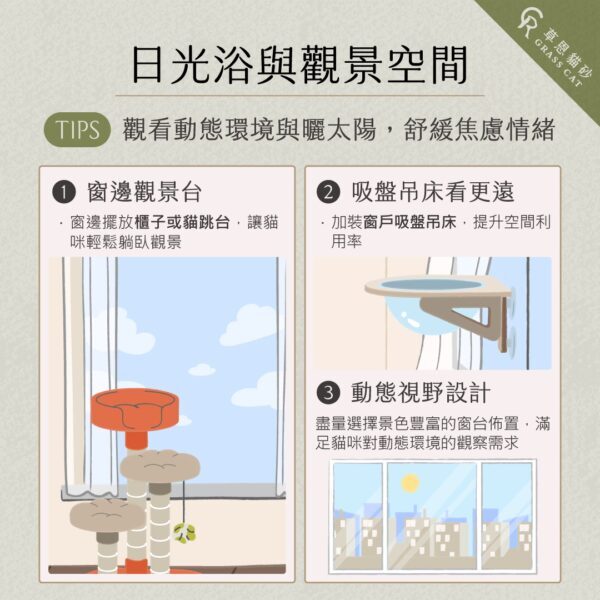 草恩貓砂
GRASS CAT

日光浴與觀景空間

TIPS 觀看動態環境與曬太陽，舒緩焦慮情緒

1 窗邊觀景台

· 窗邊擺放櫃子或貓跳台，讓貓咪輕鬆躺臥觀景

2 吸盤吊床看更遠

· 加裝窗戶吸盤吊床，提升空間利用率

3 動態視野設計

盡量選擇景色豐富的窗台佈置，滿足貓咪對動態環境的觀察需求