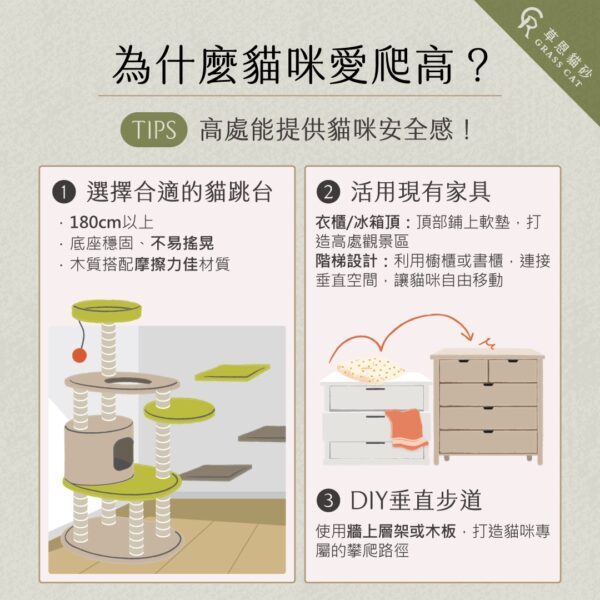 草恩貓砂
GRASS CAT

為什麼貓咪愛爬高？

TIPS 高處能提供貓咪安全感！

1 選擇合適的貓跳台

· 180cm以上
· 底座穩固、不易搖晃
· 木質搭配摩擦力佳材質

2 活用現有家具

衣櫃/冰箱頂：頂部鋪上軟墊，打造高處觀景區
階梯設計：利用櫥櫃或書櫃，連接垂直空間，讓貓咪自由移動

3 DIY垂直步道

使用牆上層架或木板，打造貓咪專屬的攀爬路徑