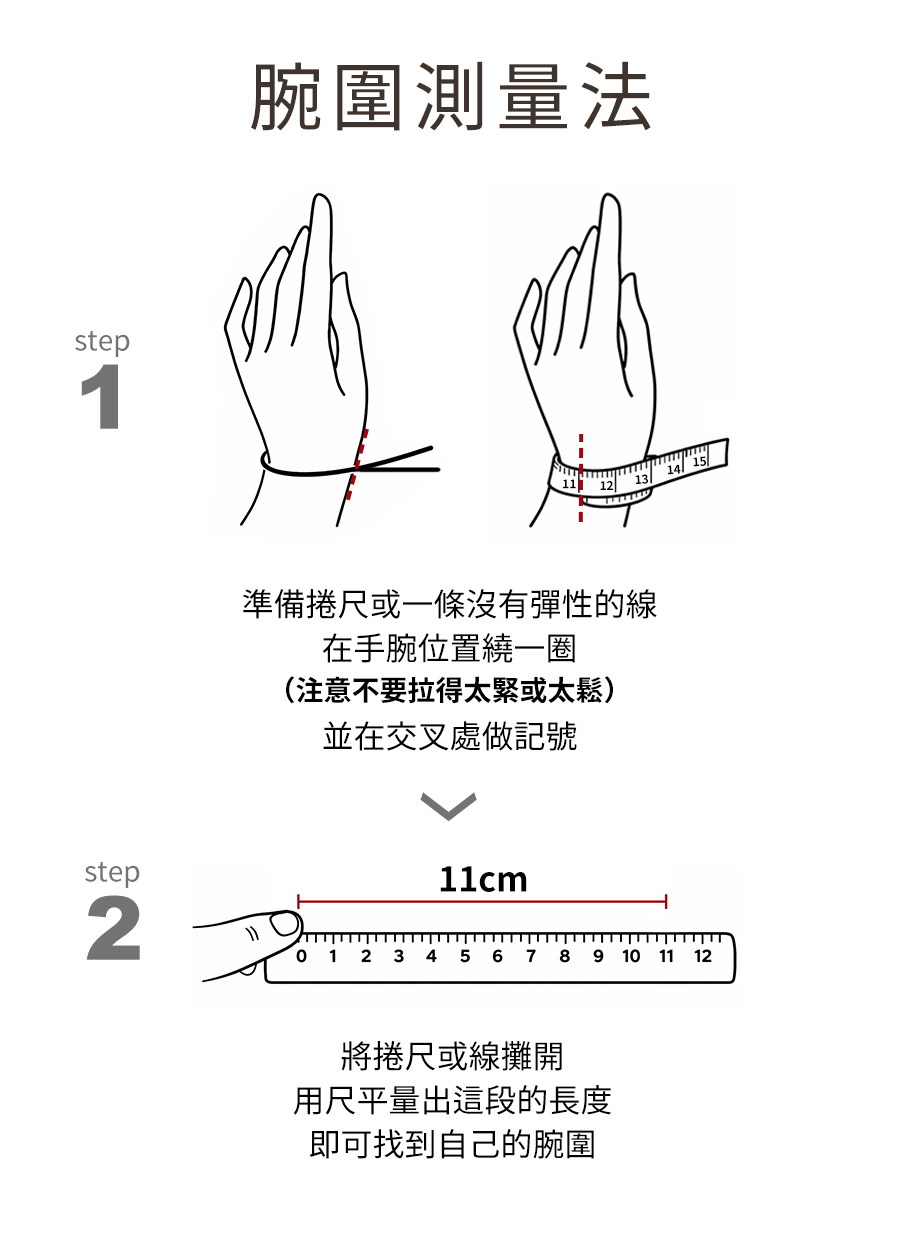 腕圍測量法

step
1

11 12 13 14 15

準備捲尺或一條沒有彈性的線
在手腕位置繞一圈
（注意不要拉得太緊或太鬆）
並在交叉處做記號

step
2

11cm

0 1 2 3 4 5 6 7 8 9 10 11 12

將捲尺或線攤開
用尺平量出這段的長度
即可找到自己的腕圍