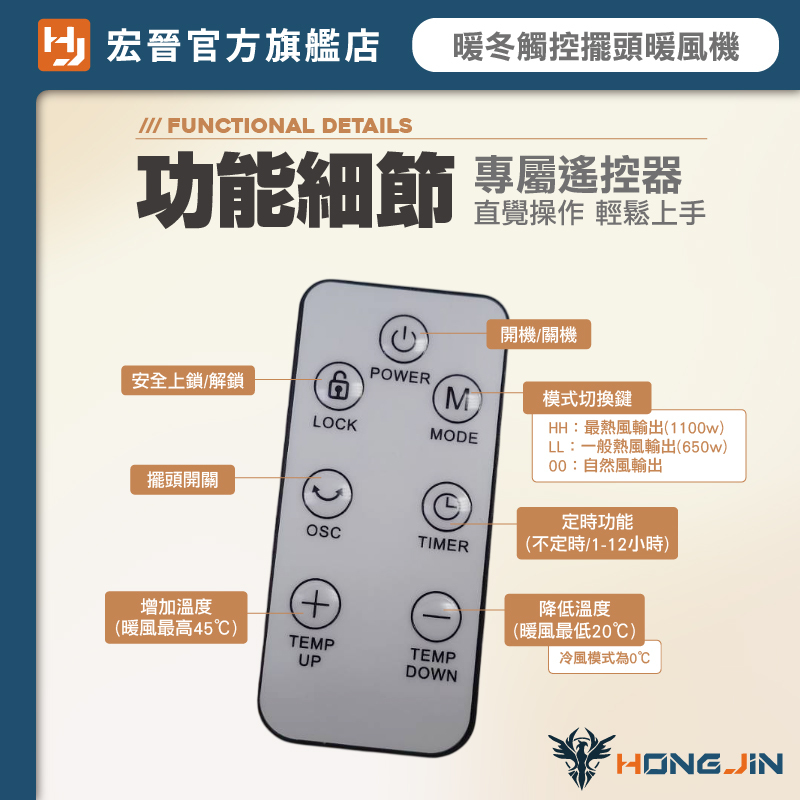 宏晉官方旗艦店

暖冬觸控擺頭暖風機

/// FUNCTIONAL DETAILS

功能細節

專屬遙控器
直覺操作 輕鬆上手

開機/關機

POWER

安全上鎖/解鎖

LOCK

M

MODE

模式切換鍵

HH：最熱風輸出(1100w)
LL：一般熱風輸出(650w)
00：自然風輸出

擺頭開關

OSC

TIMER

定時功能
(不定時/1-12小時)

增加溫度
(暖風最高45℃)

TEMP UP

TEMP DOWN

降低溫度
(暖風最低20℃)

冷風模式為0℃

HONGJIN