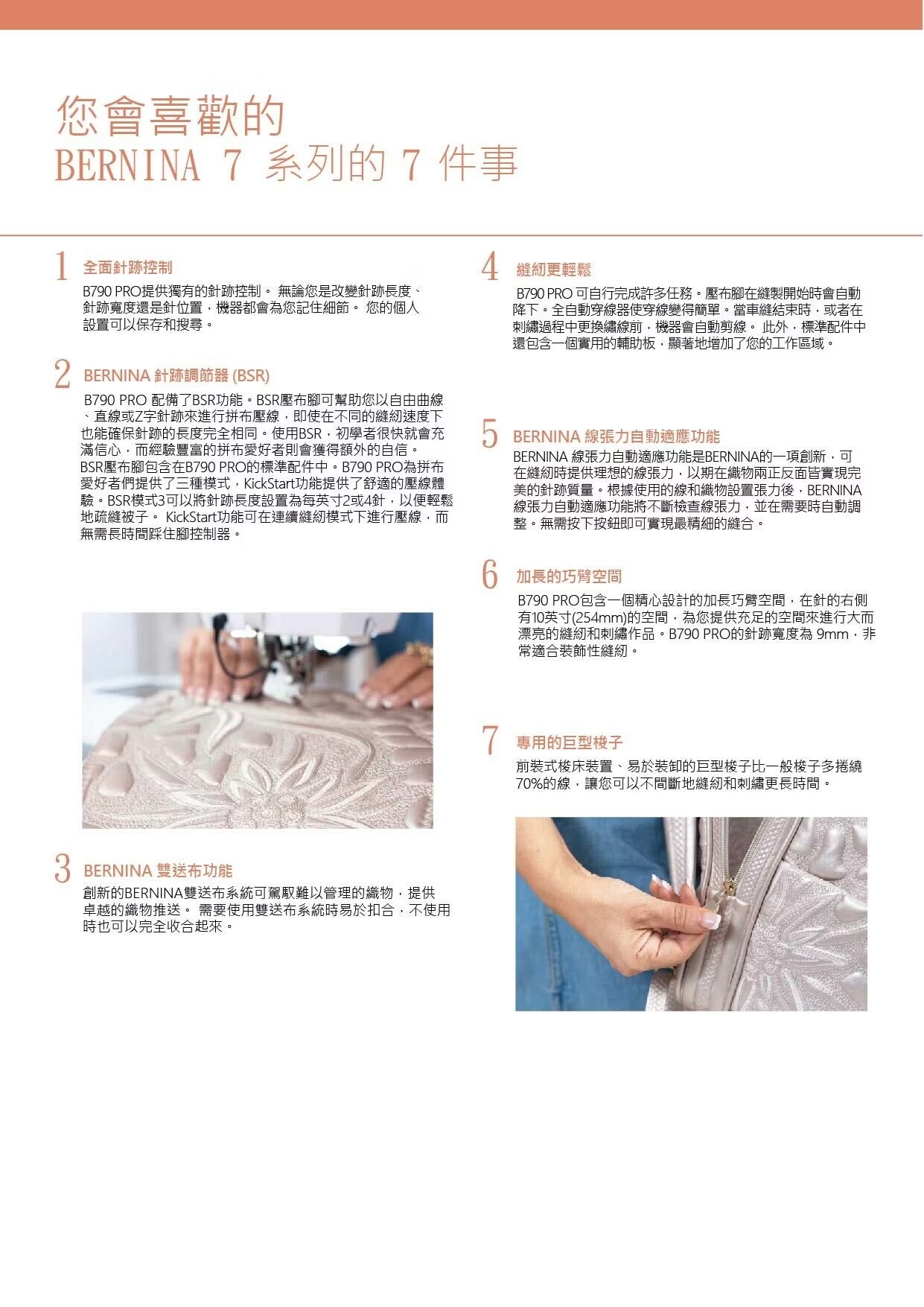 您會喜歡的
BERNINA 7 系列的 7 件事

1 全面針跡控制
B790 PRO提供獨有的針跡控制。 無論您是改變針跡長度、針跡寬度還是針位置，機器都會為您記住細節。 您的個人設置可以保存和搜尋。

2 BERNINA 針跡調節器 (BSR)
B790 PRO 配備了BSR功能。BSR壓布腳可幫助您以自由曲線、直線或Z字針跡來進行拼布壓線，即使在不同的縫紉速度下也能確保針跡的長度完全相同。使用BSR，初學者很快就會充滿信心，而經驗豐富的拼布愛好者則會獲得額外的自信。BSR壓布腳包含在B790 PRO的標準配件中。B790 PRO為拼布愛好者們提供了三種模式，KickStart功能提供了舒適的壓線體驗。BSR模式3可以將針跡長度設置為每英寸2或4針，以便輕鬆地疏縫被子。 KickStart功能可在連續縫紉模式下進行壓線，而無需長時間踩住腳控制器。

3 BERNINA 雙送布功能
創新的BERNINA雙送布系統可駕馭難以管理的織物，提供卓越的織物推送。 需要使用雙送布系統時易於扣合，不使用時也可以完全收合起來。

4 縫紉更輕鬆
B790 PRO 可自行完成許多任務。壓布腳在縫製開始時會自動降下。全自動穿線器使穿線變得簡單。當車縫結束時，或者在刺繡過程中更換繡線前，機器會自動剪線。 此外，標準配件中還包含一個實用的輔助板，顯著地增加了您的工作區域。

5 BERNINA 線張力自動適應功能
BERNINA 線張力自動適應功能是BERNINA的一項創新，可在縫紉時提供理想的線張力，以期在織物兩正反面皆實現完美的針跡質量。根據使用的線和織物設置張力後，BERNINA線張力自動適應功能將不斷檢查線張力，並在需要時自動調整。無需按下按鈕即可實現最精細的縫合。

6 加長的巧臂空間
B790 PRO包含一個精心設計的加長巧臂空間，在針的右側有10英寸(254mm)的空間，為您提供充足的空間來進行大而漂亮的縫紉和刺繡作品。B790 PRO的針跡寬度為 9mm，非常適合裝飾性縫紉。

7 專用的巨型梭子
前裝式梭床裝置、易於裝卸的巨型梭子比一般梭子多捲繞70%的線，讓您可以不間斷地縫紉和刺繡更長時間。