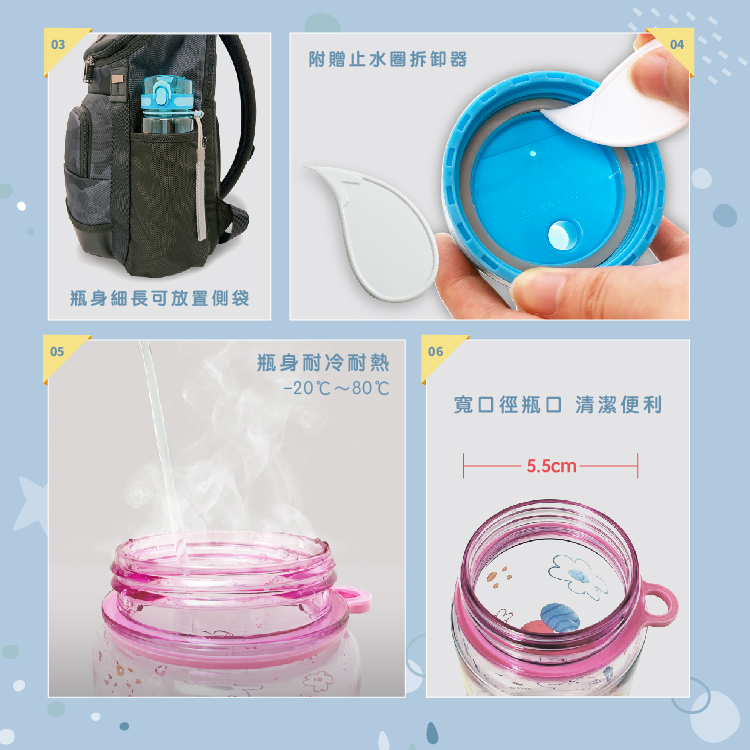 03

瓶身細長可放置側袋

附贈止水圈拆卸器

04

05

瓶身耐冷耐熱
-20℃～80℃

06

寬口徑瓶口 清潔便利

5.5cm