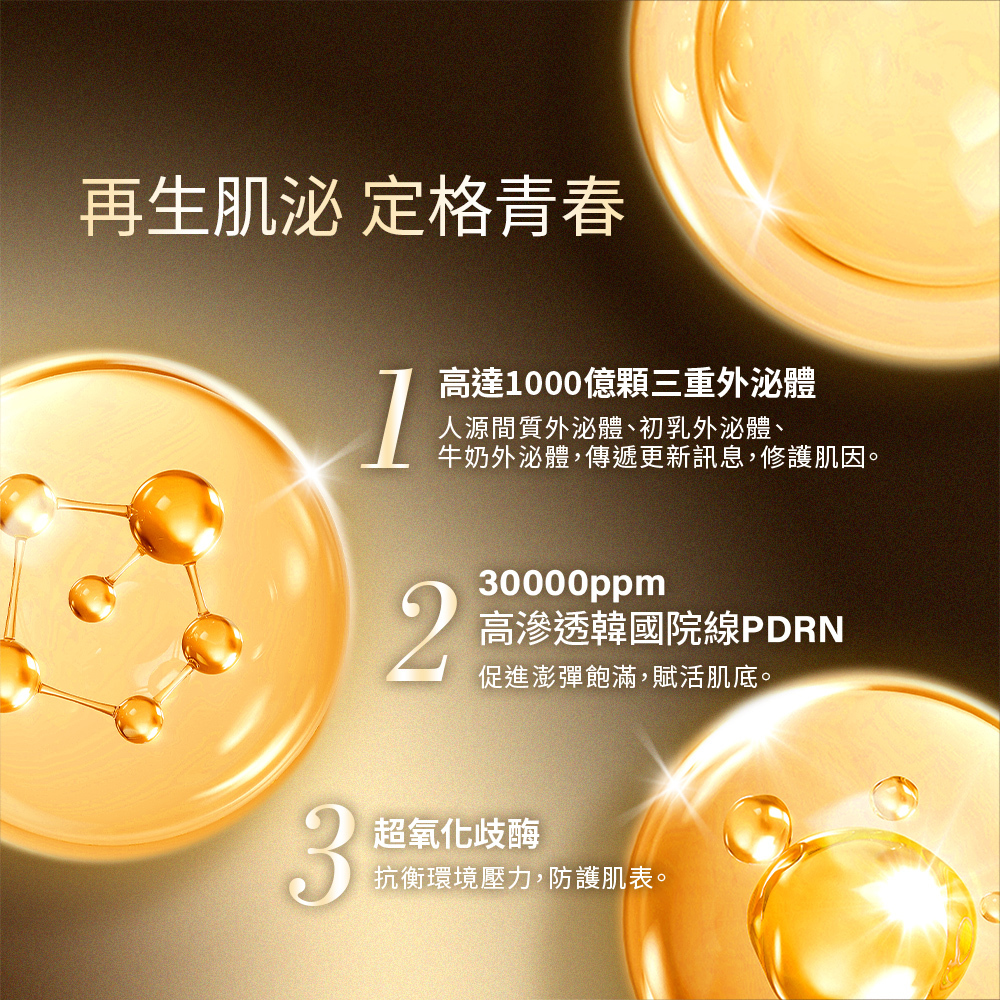 再生肌泌 定格青春

1 高達1000億顆三重外泌體
人源間質外泌體、初乳外泌體、牛奶外泌體，傳遞更新訊息，修護肌因。

2 30000ppm
高滲透韓國院線PDRN
促進澎彈飽滿，賦活肌底。

3 超氧化歧酶
抗衡環境壓力，防護肌表。