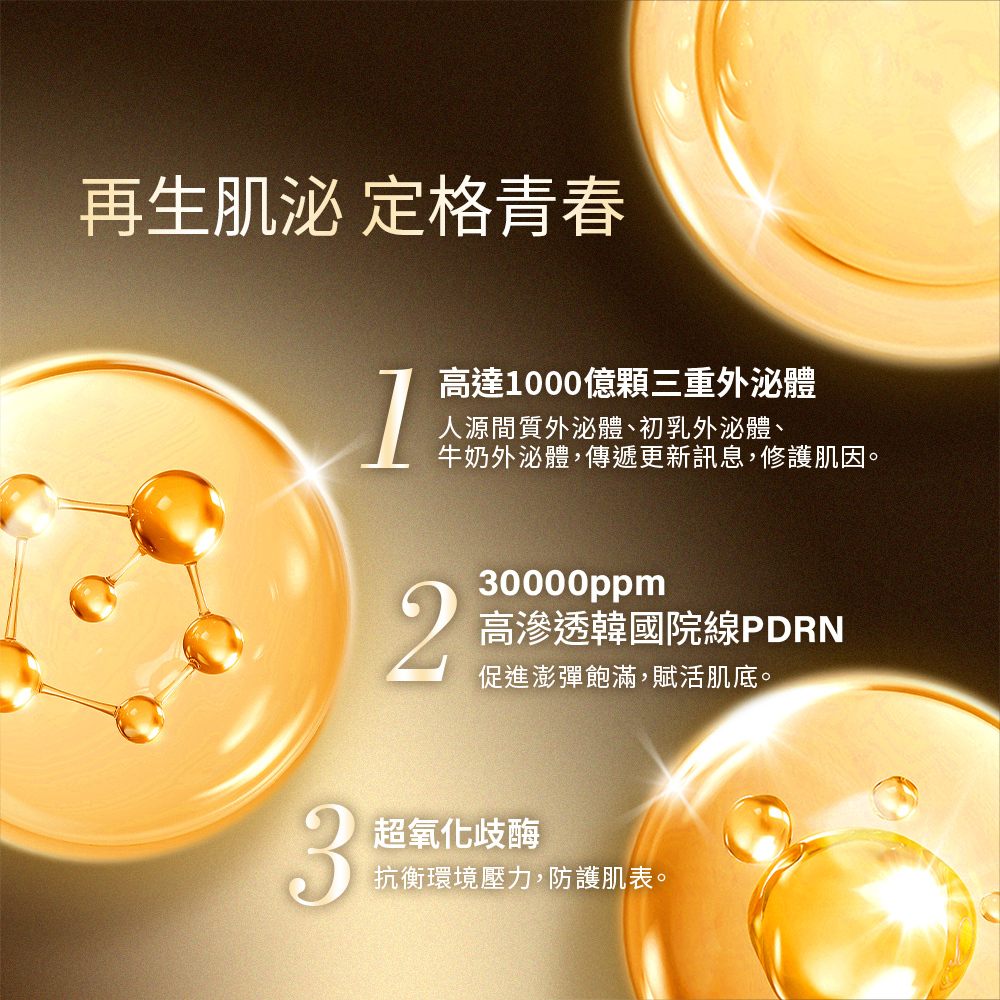 再生肌泌 定格青春

1 高達1000億顆三重外泌體
人源間質外泌體、初乳外泌體、牛奶外泌體，傳遞更新訊息，修護肌因。

2 30000ppm
高滲透韓國院線PDRN
促進澎彈飽滿，賦活肌底。

3 超氧化歧酶
抗衡環境壓力，防護肌表。