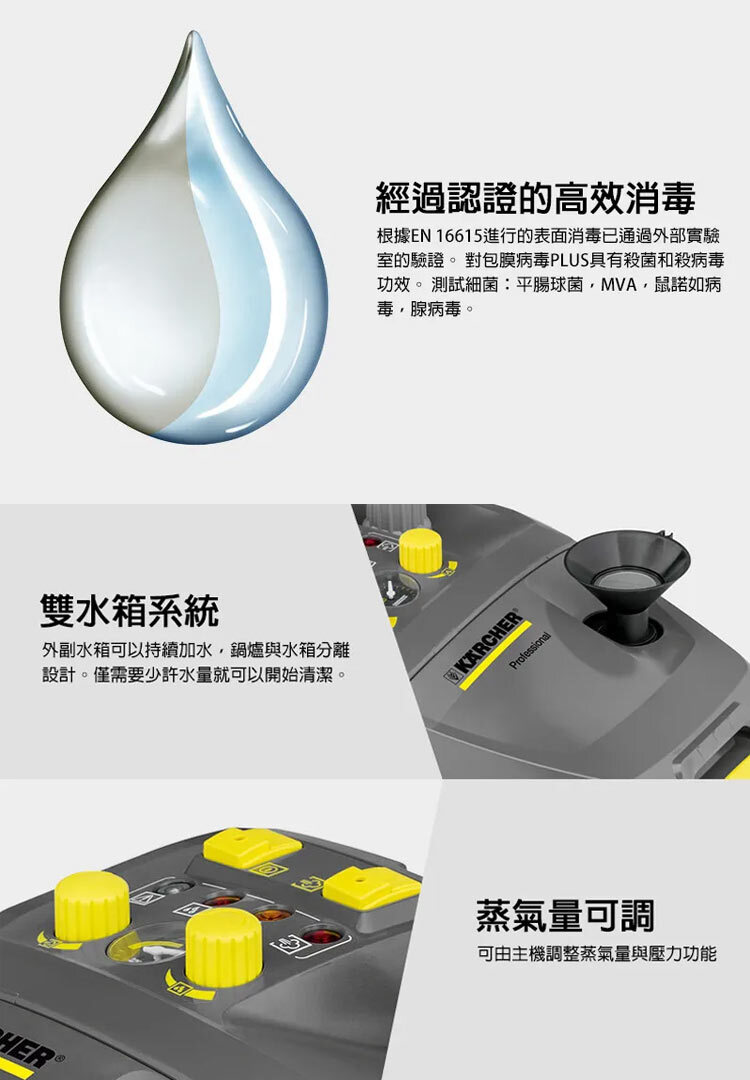 經過認證的高效消毒

根據EN 16615進行的表面消毒已通過外部實驗室的驗證。 對包膜病毒PLUS具有殺菌和殺病毒功效。 測試細菌：平腸球菌，MVA，鼠諾如病毒，腺病毒。

雙水箱系統

外副水箱可以持續加水，鍋爐與水箱分離設計。僅需要少許水量就可以開始清潔。

KÄRCHER Professional

蒸氣量可調

可由主機調整蒸氣量與壓力功能

HER