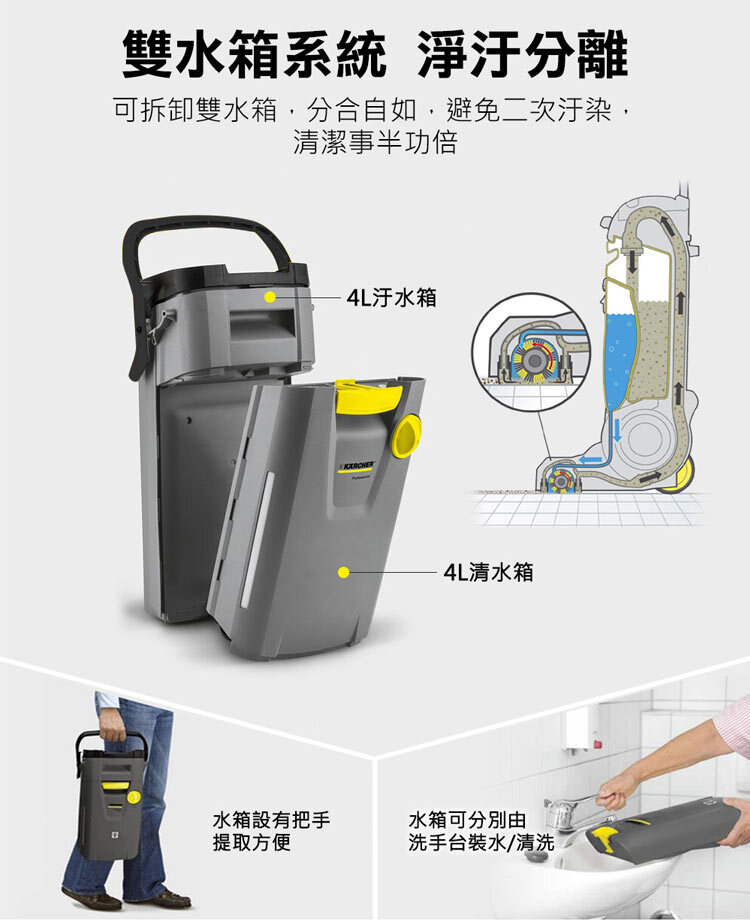 雙水箱系統 淨汙分離

可拆卸雙水箱，分合自如，避免二次汙染，清潔事半功倍

4L汙水箱

KÄRCHER
Professional

4L清水箱

水箱設有把手
提取方便

水箱可分別由
洗手台裝水/清洗