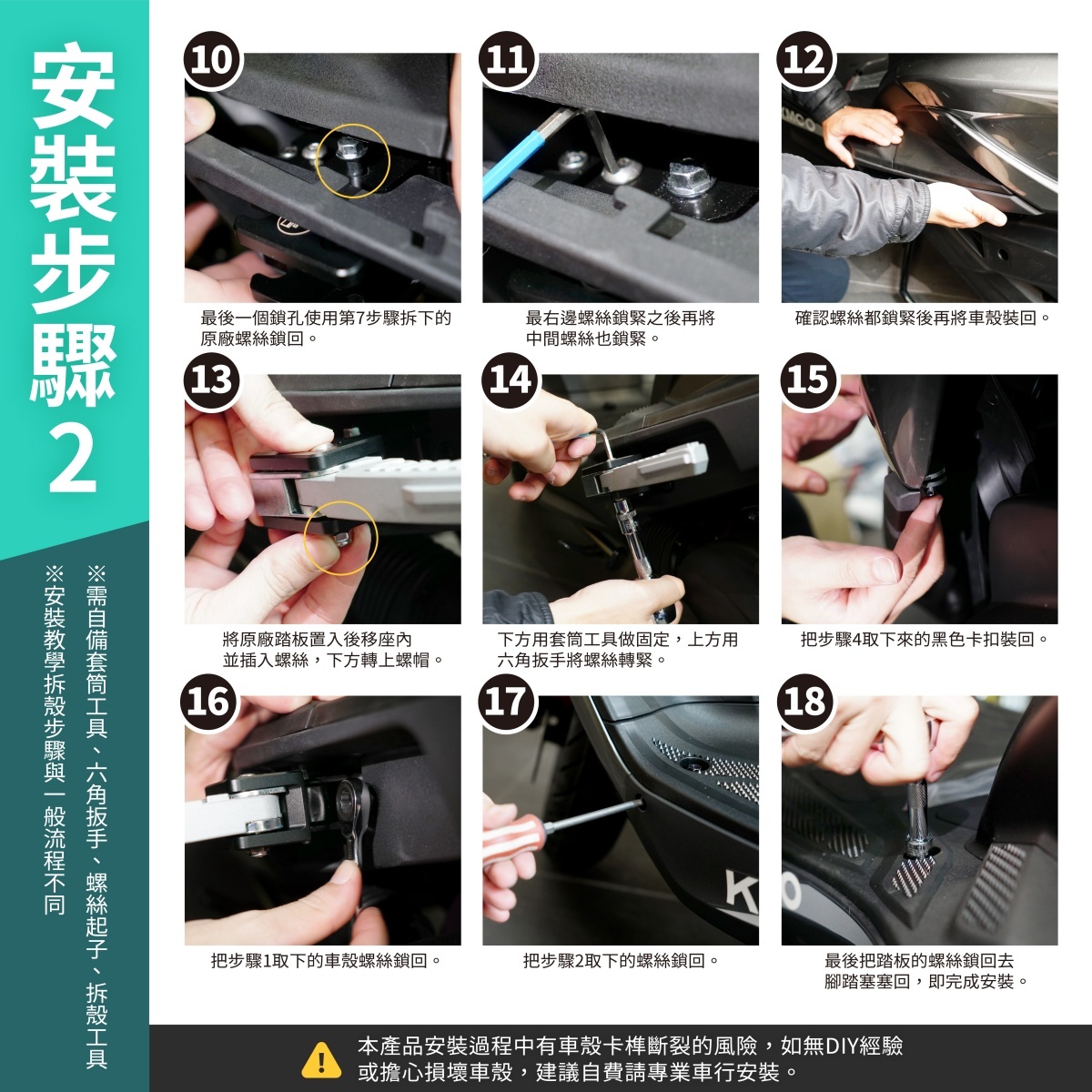 安裝步驟2

※需自備套筒工具、六角扳手、螺絲起子、拆殼工具
※安裝教學拆殼步驟與一般流程不同

10
最後一個鎖孔使用第7步驟拆下的原廠螺絲鎖回。

11
最右邊螺絲鎖緊之後再將中間螺絲也鎖緊。

12
確認螺絲都鎖緊後再將車殼裝回。

13
將原廠踏板置入後移座內並插入螺絲，下方轉上螺帽。

14
下方用套筒工具做固定，上方用六角扳手將螺絲轉緊。

15
把步驟4取下來的黑色卡扣裝回。

16
把步驟1取下的車殼螺絲鎖回。

17
把步驟2取下的螺絲鎖回。

18
最後把踏板的螺絲鎖回去腳踏塞塞回，即完成安裝。

本產品安裝過程中有車殼卡榫斷裂的風險，如無DIY經驗或擔心損壞車殼，建議自費請專業車行安裝。