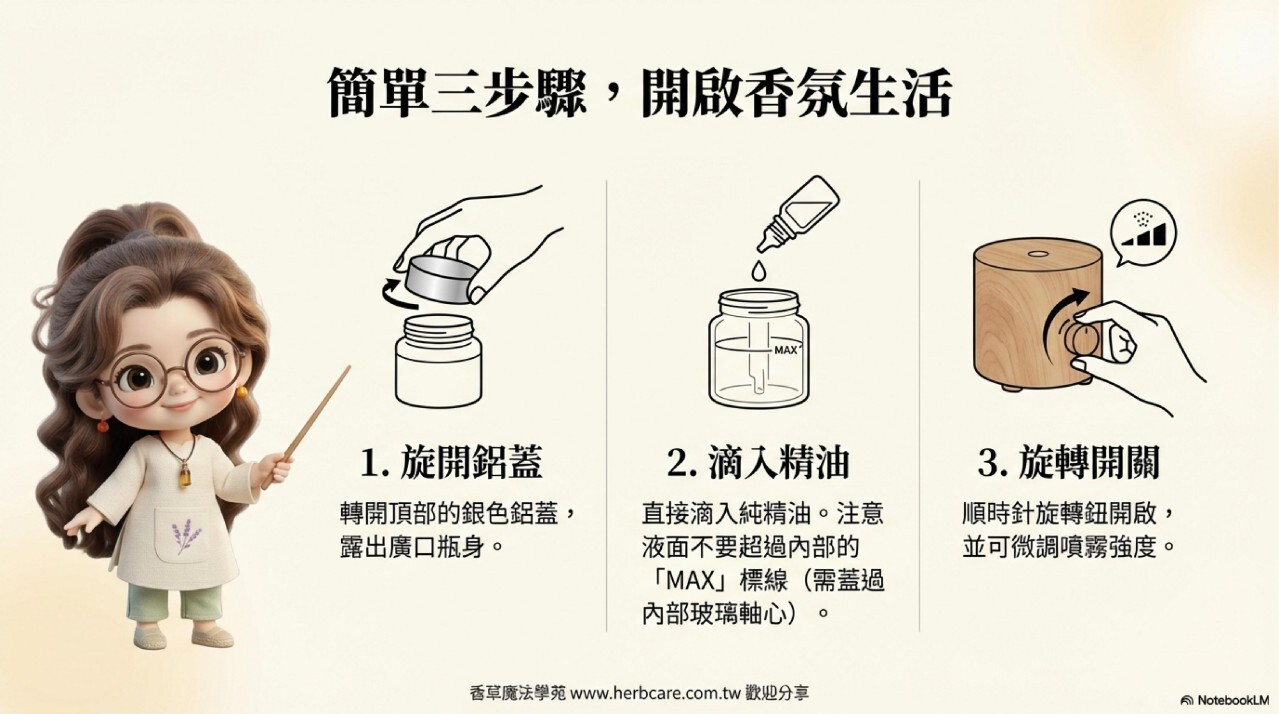 簡單三步驟，開啟香氛生活

MAX

1. 旋開鋁蓋

轉開頂部的銀色鋁蓋，露出廣口瓶身。

2. 滴入精油

直接滴入純精油。注意液面不要超過內部的「MAX」標線（需蓋過內部玻璃軸心）。

3. 旋轉開關

順時針旋轉鈕開啟，並可微調噴霧強度。

香草魔法學苑 www.herbcare.com.tw 歡迎分享

NotebookLM