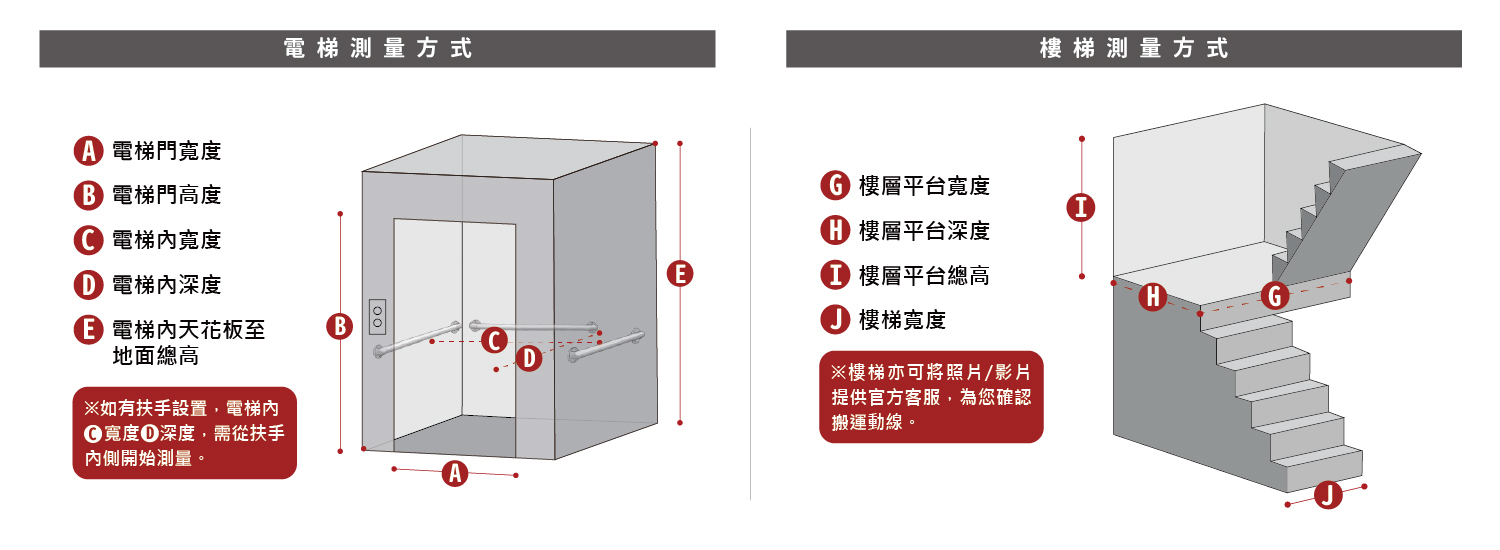 電梯測量方式

A 電梯門寬度
B 電梯門高度
C 電梯內寬度
D 電梯內深度
E 電梯內天花板至地面總高

※如有扶手設置，電梯內 C 寬度 D 深度，需從扶手內側開始測量。

B
C
D
E
A

樓梯測量方式

G 樓層平台寬度
H 樓層平台深度
I 樓層平台總高
J 樓梯寬度

※樓梯亦可將照片/影片提供官方客服，為您確認搬運動線。

I
H
G
J