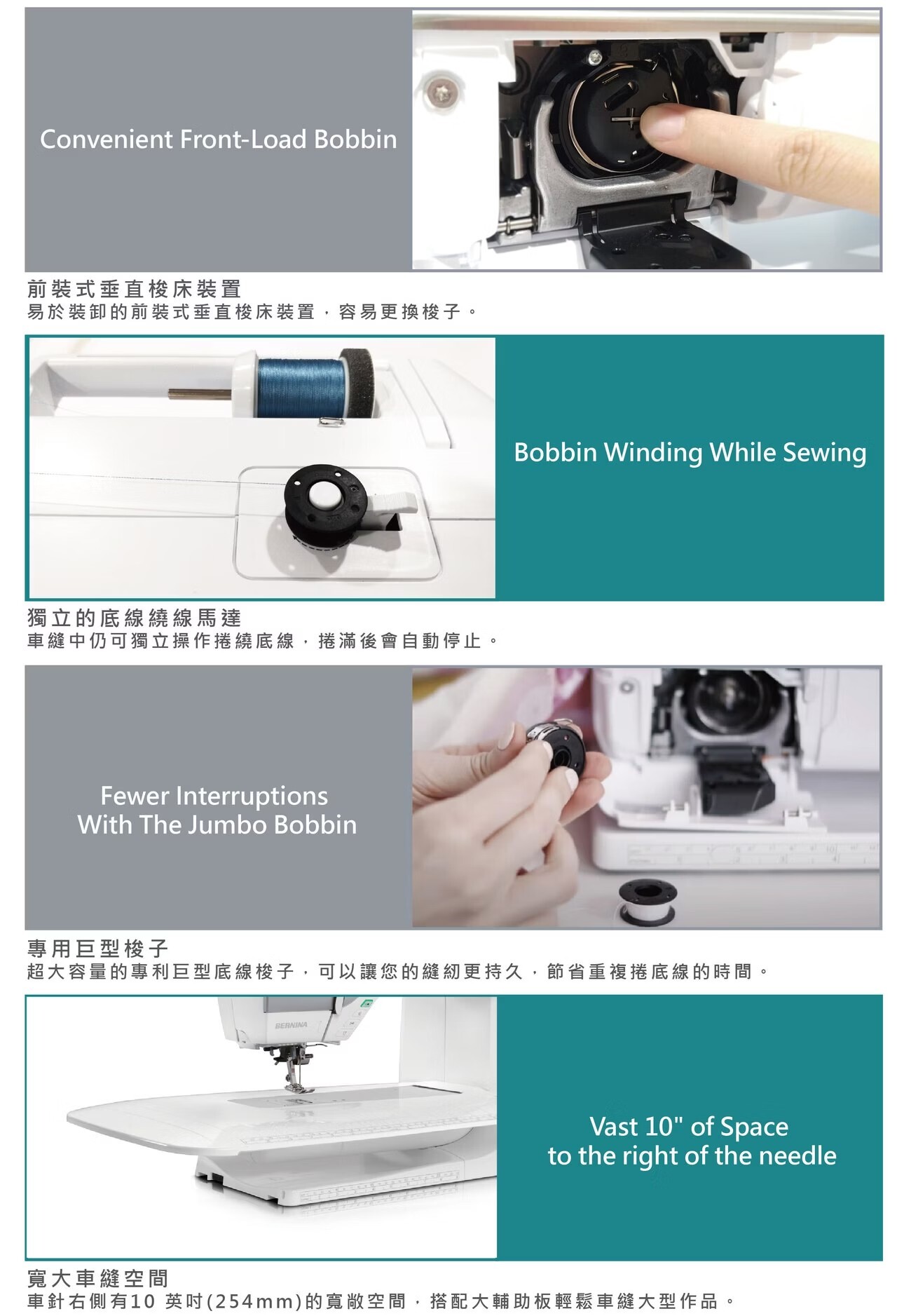 Convenient Front-Load Bobbin

前裝式垂直梭床裝置
易於裝卸的前裝式垂直梭床裝置，容易更換梭子。

Bobbin Winding While Sewing

獨立的底線繞線馬達
車縫中仍可獨立操作捲繞底線，捲滿後會自動停止。

Fewer Interruptions With The Jumbo Bobbin

專用巨型梭子
超大容量的專利巨型底線梭子，可以讓您的縫紉更持久，節省重複捲底線的時間。

BERNINA

Vast 10" of Space to the right of the needle

寬大車縫空間
車針右側有10 英吋(254mm)的寬敞空間，搭配大輔助板輕鬆車縫大型作品。