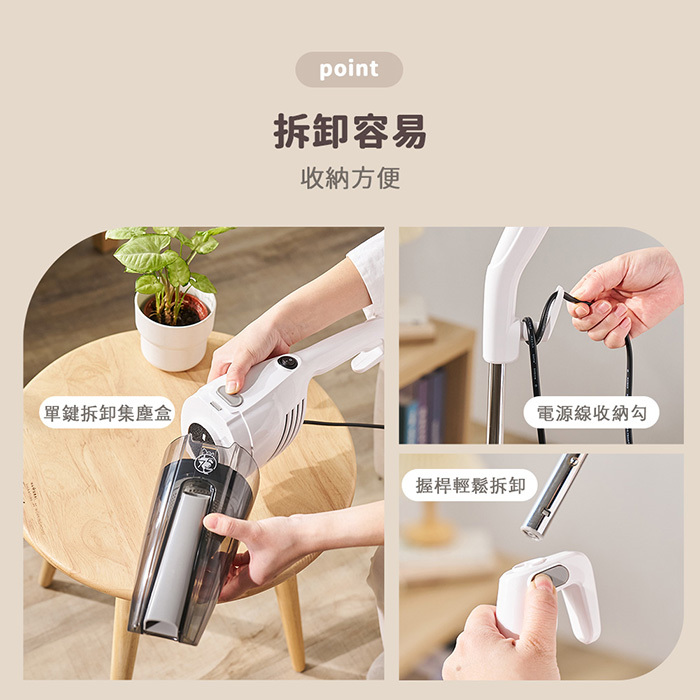 point

拆卸容易

收納方便

單鍵拆卸集塵盒

電源線收納勾

握桿輕鬆拆卸