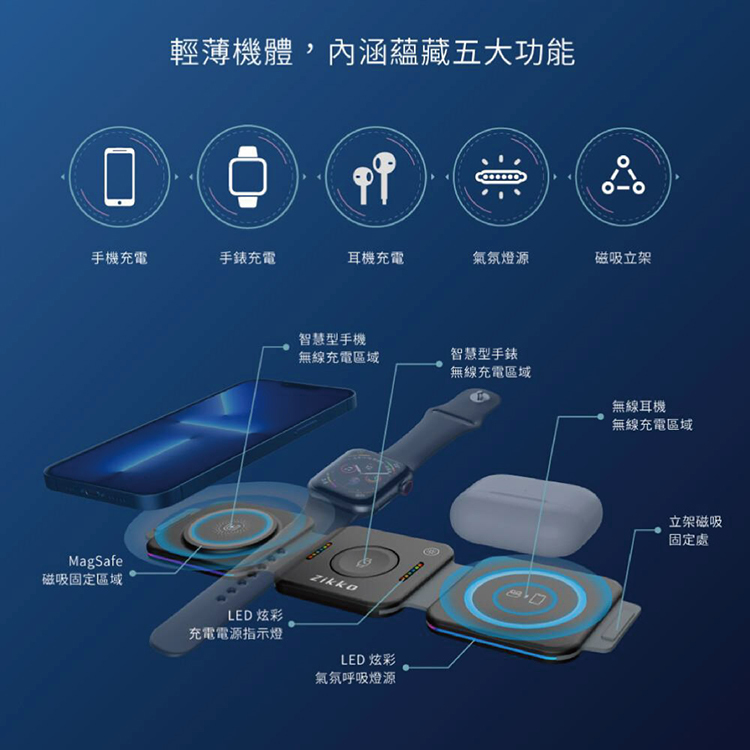 輕薄機體，內涵蘊藏五大功能

手機充電

手錶充電

耳機充電

氣氛燈源

磁吸立架

智慧型手機
無線充電區域

智慧型手錶
無線充電區域

無線耳機
無線充電區域

立架磁吸
固定處

MagSafe
磁吸固定區域

Zikko

LED 炫彩
充電電源指示燈

LED 炫彩
氣氛呼吸燈源