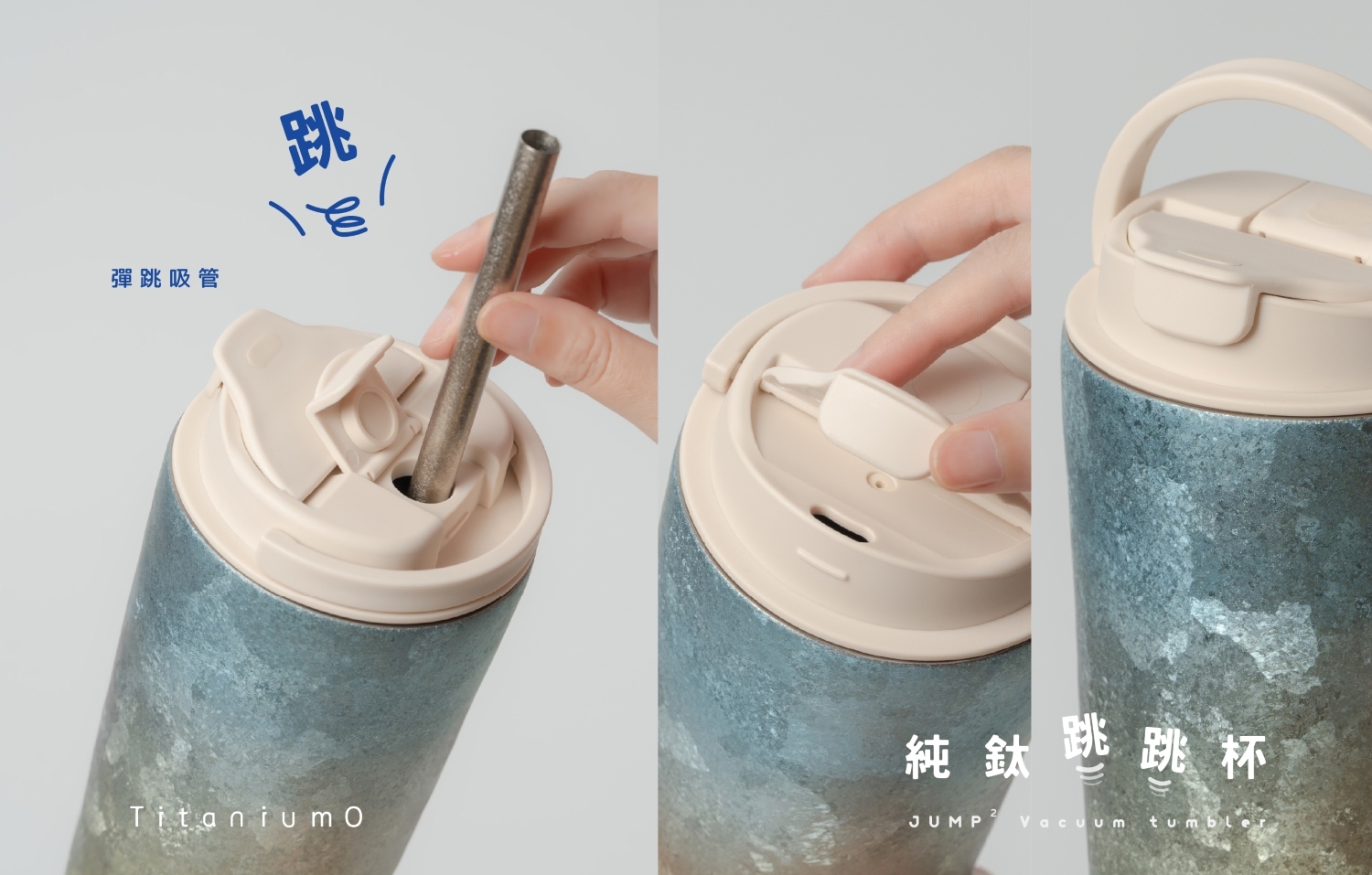 跳

彈跳吸管

TitaniumO

純鈦跳跳杯

JUMP$^2$ Vacuum tumbler