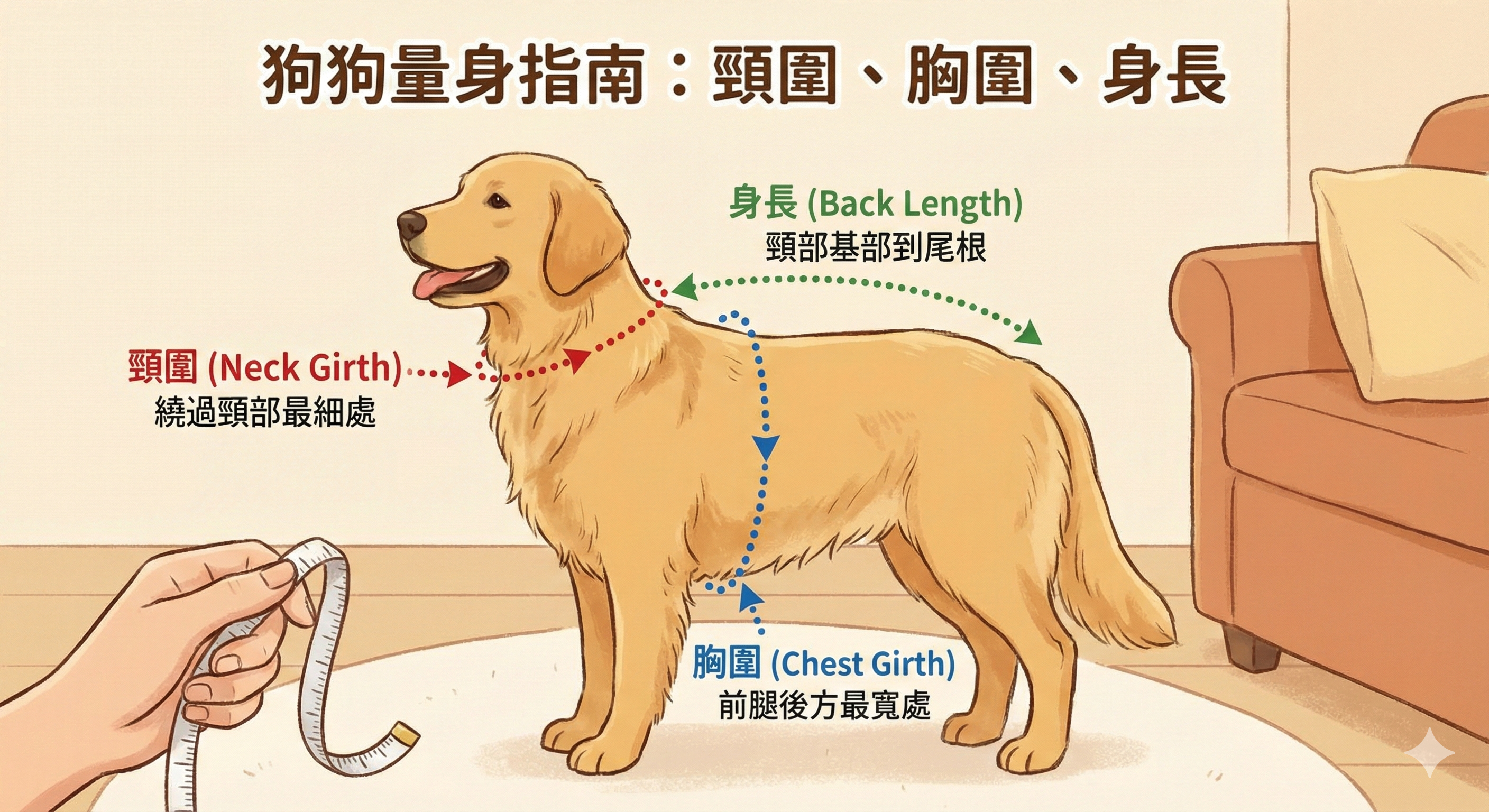 狗狗量身指南：頸圍、胸圍、身長

身長 (Back Length)
頸部基部到尾根

頸圍 (Neck Girth)
繞過頸部最細處

胸圍 (Chest Girth)
前腿後方最寬處