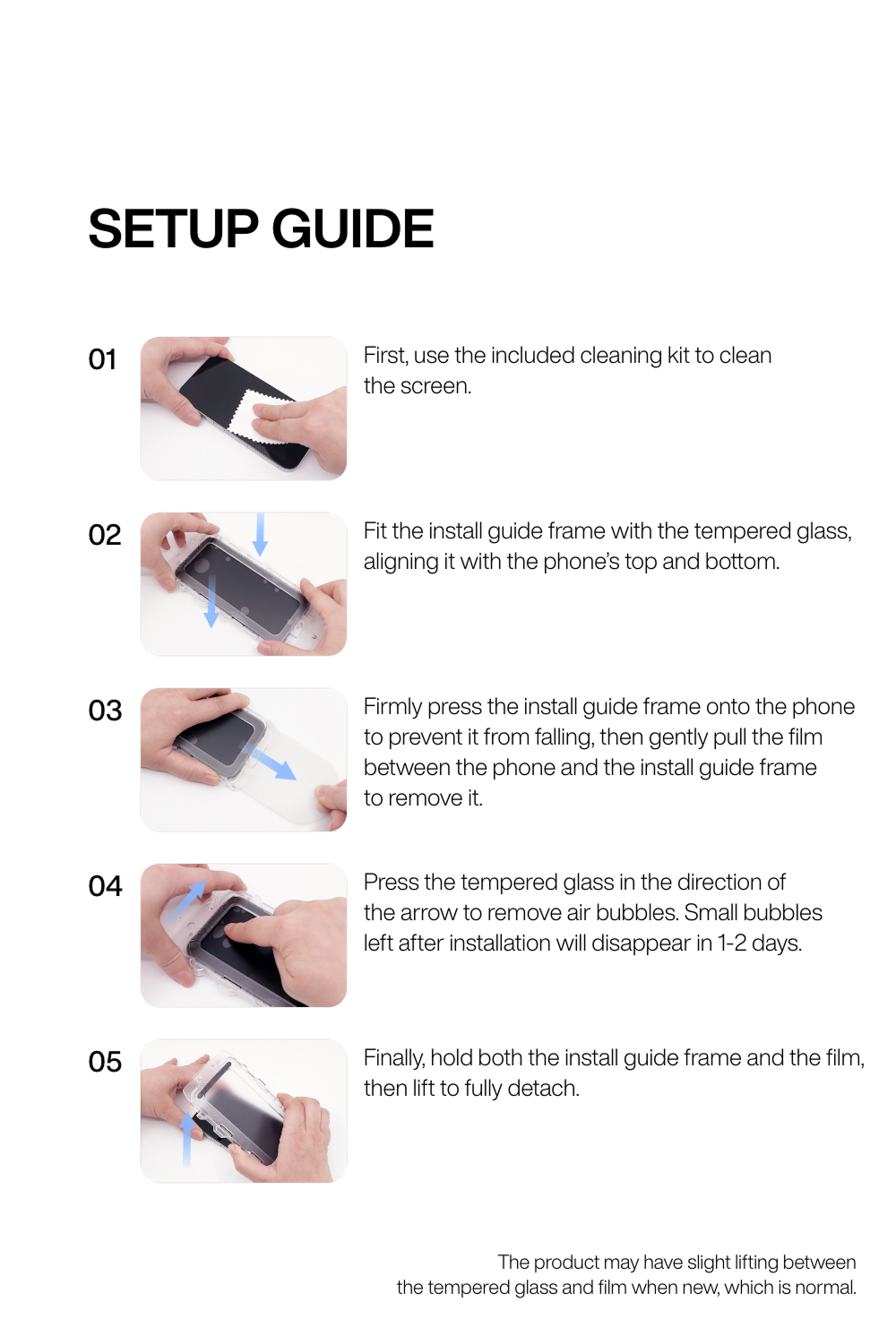 SETUP GUIDE

01
First, use the included cleaning kit to clean the screen.

02
Fit the install guide frame with the tempered glass, aligning it with the phone's top and bottom.

03
Firmly press the install guide frame onto the phone to prevent it from falling, then gently pull the film between the phone and the install guide frame to remove it.

04
Press the tempered glass in the direction of the arrow to remove air bubbles. Small bubbles left after installation will disappear in 1-2 days.

05
Finally, hold both the install guide frame and the film, then lift to fully detach.

The product may have slight lifting between the tempered glass and film when new, which is normal.