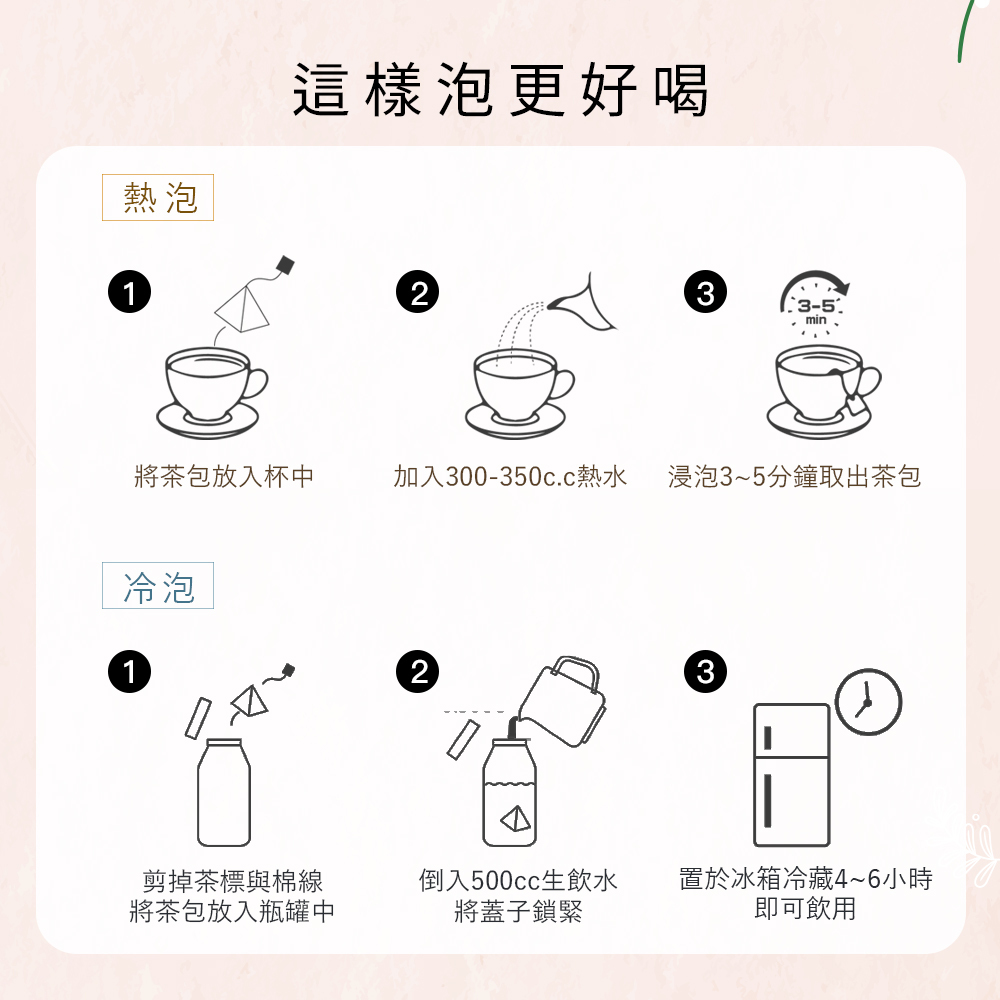 這樣泡更好喝

熱泡

1
將茶包放入杯中

2
加入300-350c.c熱水

3
3-5 min
浸泡3~5分鐘取出茶包

冷泡

1
剪掉茶標與棉線
將茶包放入瓶罐中

2
倒入500cc生飲水
將蓋子鎖緊

3
置於冰箱冷藏4~6小時
即可飲用