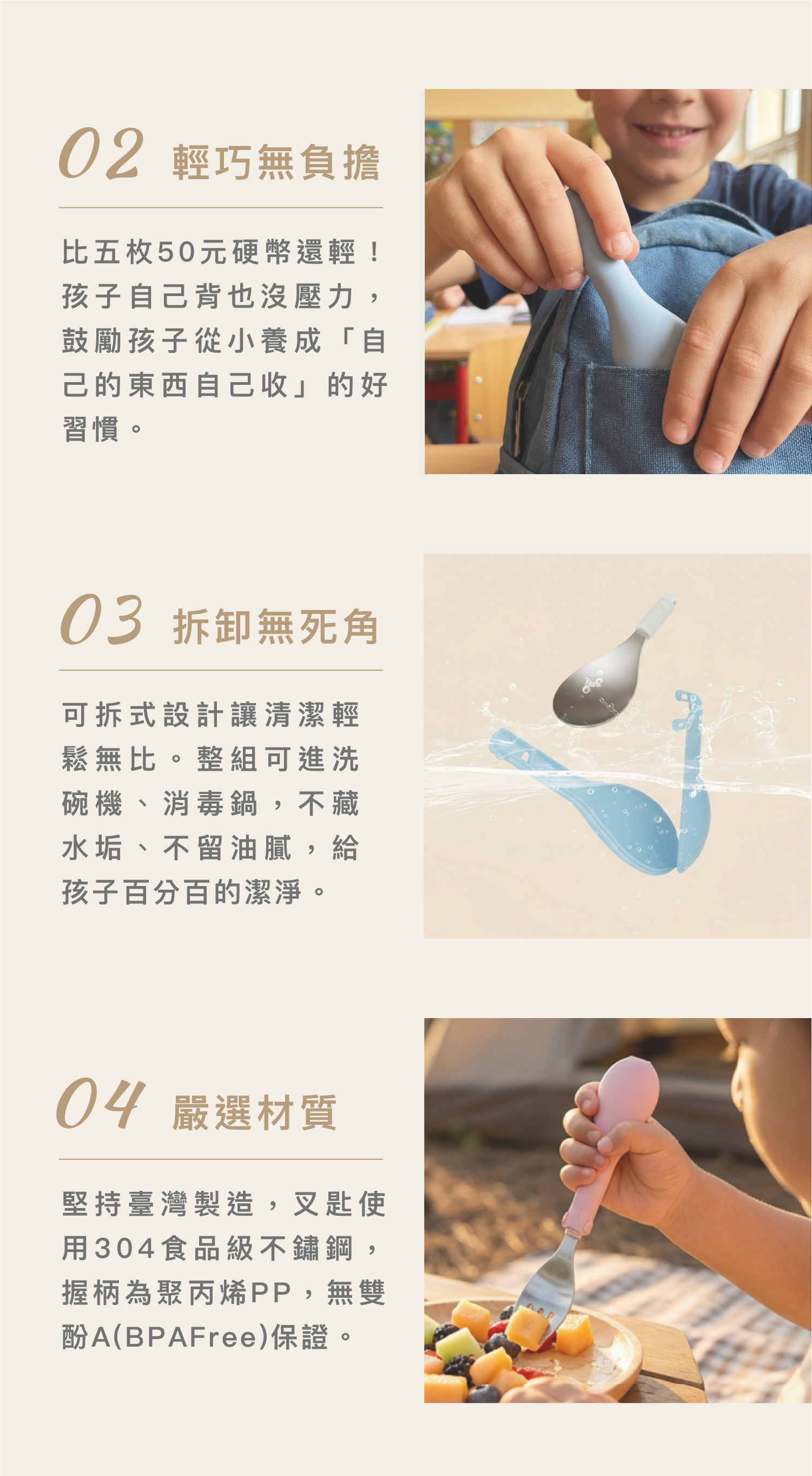 02 輕巧無負擔

比五枚50元硬幣還輕！孩子自己背也沒壓力，鼓勵孩子從小養成「自己的東西自己收」的好習慣。

03 拆卸無死角

可拆式設計讓清潔輕鬆無比。整組可進洗碗機、消毒鍋，不藏水垢、不留油膩，給孩子百分百的潔淨。

04 嚴選材質

堅持臺灣製造，叉匙使用304食品級不鏽鋼，握柄為聚丙烯PP，無雙酚A(BPAFree)保證。