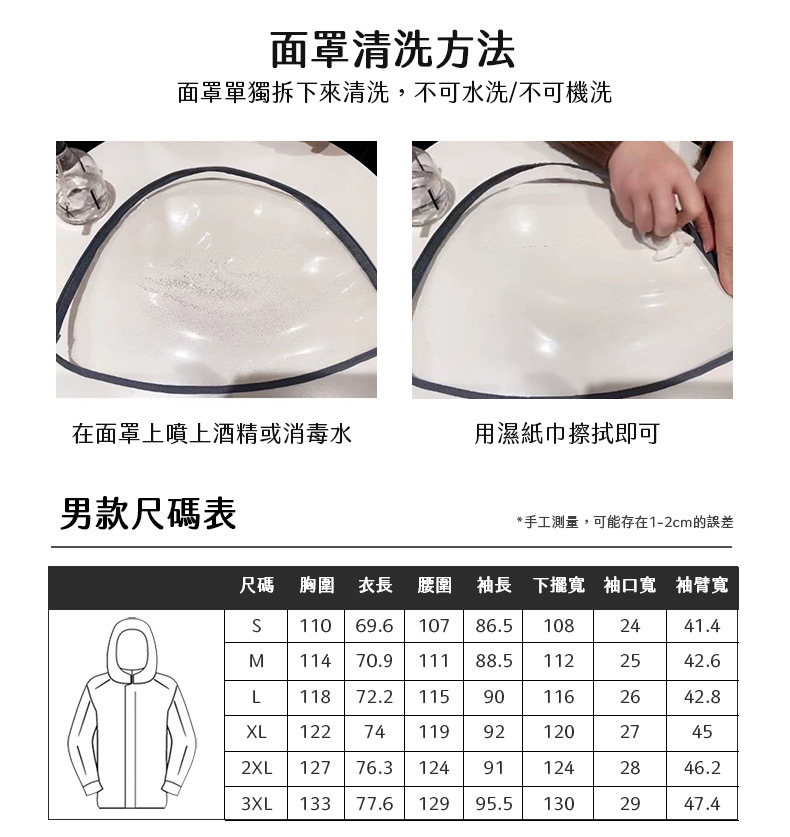 面罩清洗方法

面罩單獨拆下來清洗，不可水洗/不可機洗

在面罩上噴上酒精或消毒水

用濕紙巾擦拭即可

男款尺碼表

*手工測量，可能存在1-2cm的誤差

| 尺碼 | 胸圍 | 衣長 | 腰圍 | 袖長 | 下擺寬 | 袖口寬 | 袖臂寬 |
|---|---|---|---|---|---|---|---|
| S | 110 | 69.6 | 107 | 86.5 | 108 | 24 | 41.4 |
| M | 114 | 70.9 | 111 | 88.5 | 112 | 25 | 42.6 |
| L | 118 | 72.2 | 115 | 90 | 116 | 26 | 42.8 |
| XL | 122 | 74 | 119 | 92 | 120 | 27 | 45 |
| 2XL | 127 | 76.3 | 124 | 91 | 124 | 28 | 46.2 |
| 3XL | 133 | 77.6 | 129 | 95.5 | 130 | 29 | 47.4 |