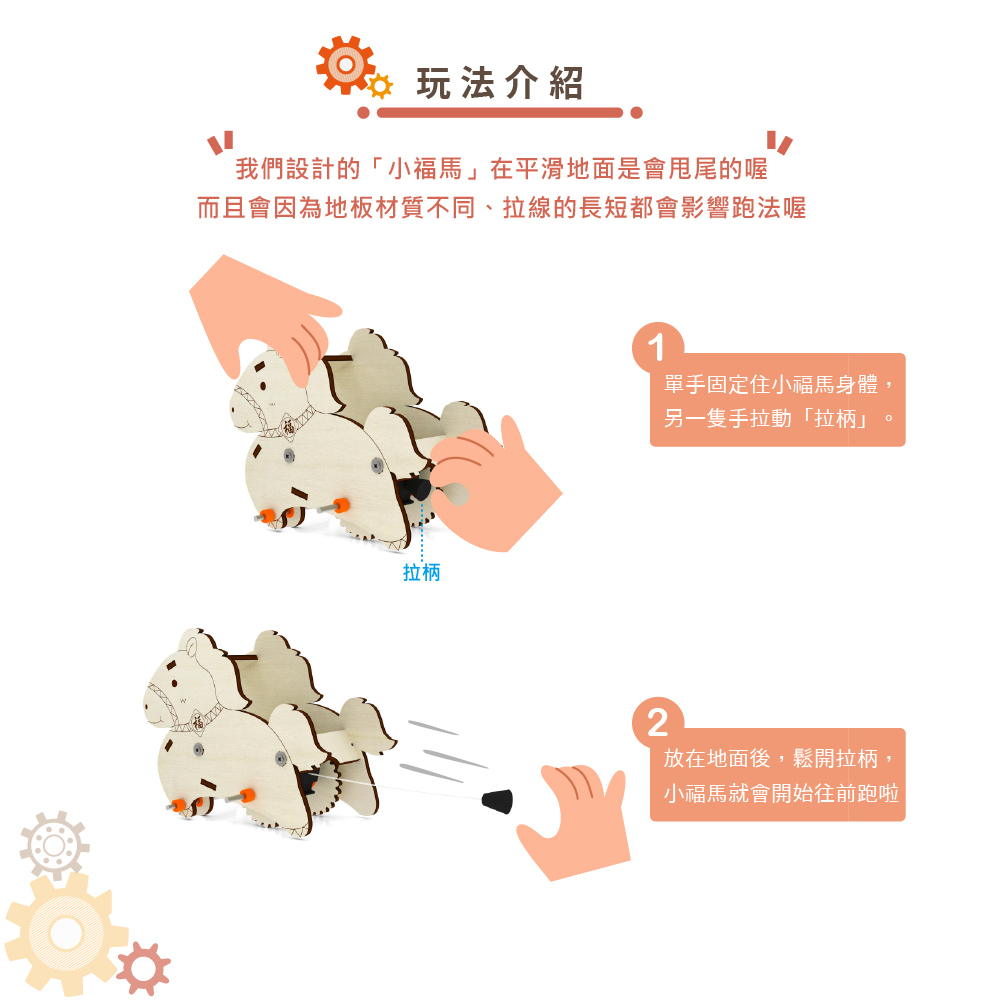 玩法介紹

我們設計的「小福馬」在平滑地面是會甩尾的喔
而且會因為地板材質不同、拉線的長短都會影響跑法喔

福

拉柄

1
單手固定住小福馬身體，另一隻手拉動「拉柄」。

福

2
放在地面後，鬆開拉柄，小福馬就會開始往前跑啦