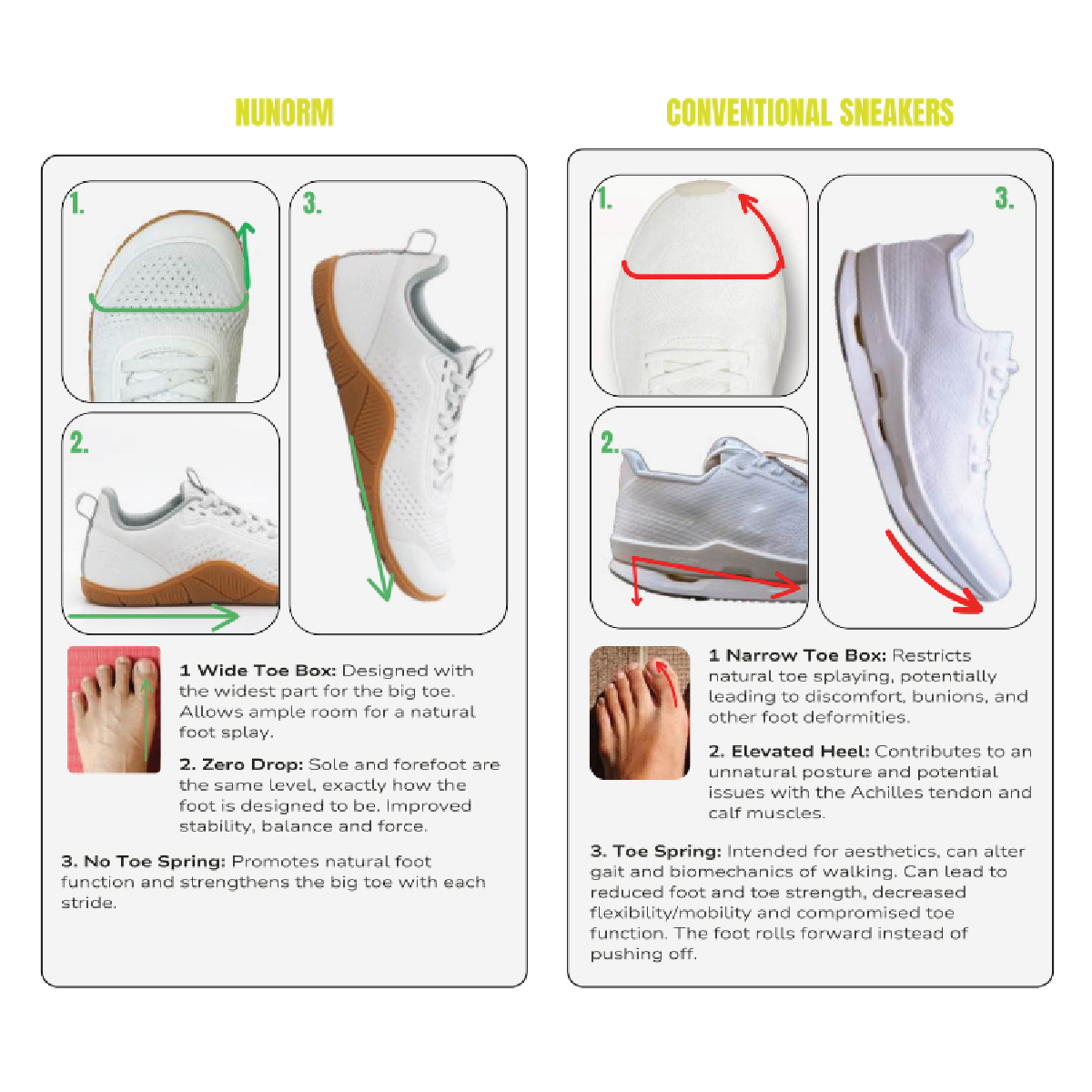 NUNORM

1.

3.

2.

1 Wide Toe Box: Designed with the widest part for the big toe. Allows ample room for a natural foot splay.

2. Zero Drop: Sole and forefoot are the same level, exactly how the foot is designed to be. Improved stability, balance and force.

3. No Toe Spring: Promotes natural foot function and strengthens the big toe with each stride.

CONVENTIONAL SNEAKERS

1.

3.

2.

1 Narrow Toe Box: Restricts natural toe splaying, potentially leading to discomfort, bunions, and other foot deformities.

2. Elevated Heel: Contributes to an unnatural posture and potential issues with the Achilles tendon and calf muscles.

3. Toe Spring: Intended for aesthetics, can alter gait and biomechanics of walking. Can lead to reduced foot and toe strength, decreased flexibility/mobility and compromised toe function. The foot rolls forward instead of pushing off.