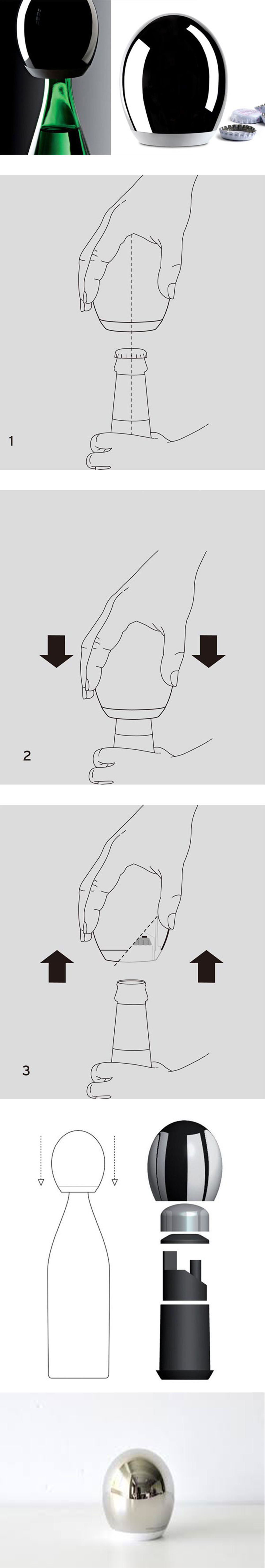 1

2

3