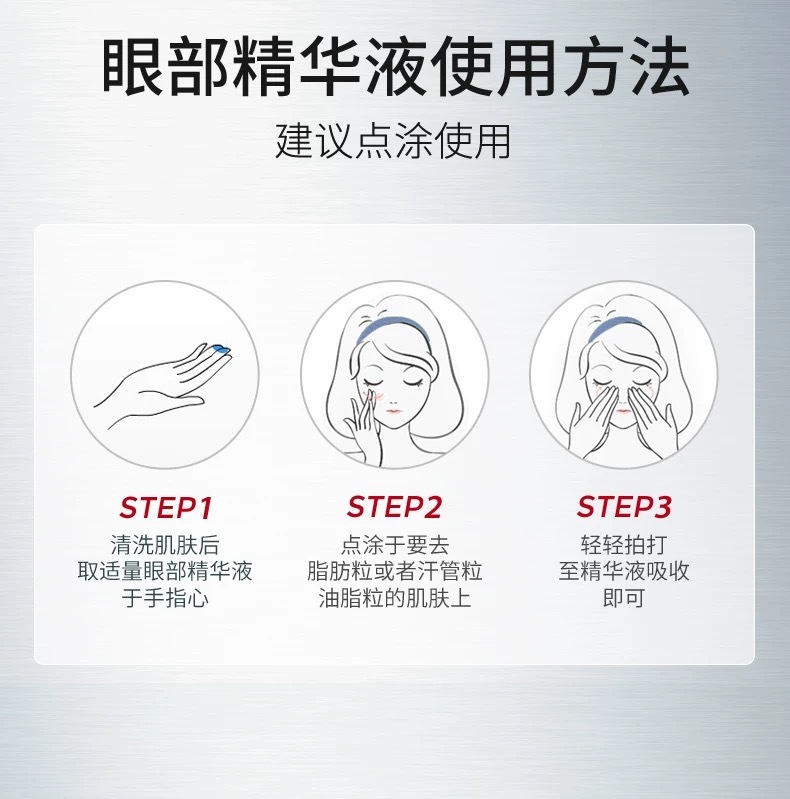 眼部精华液使用方法

建议点涂使用

STEP1
清洗肌肤后
取适量眼部精华液
于手指心

STEP2
点涂于要去
脂肪粒或者汗管粒
油脂粒的肌肤上

STEP3
轻轻拍打
至精华液吸收
即可