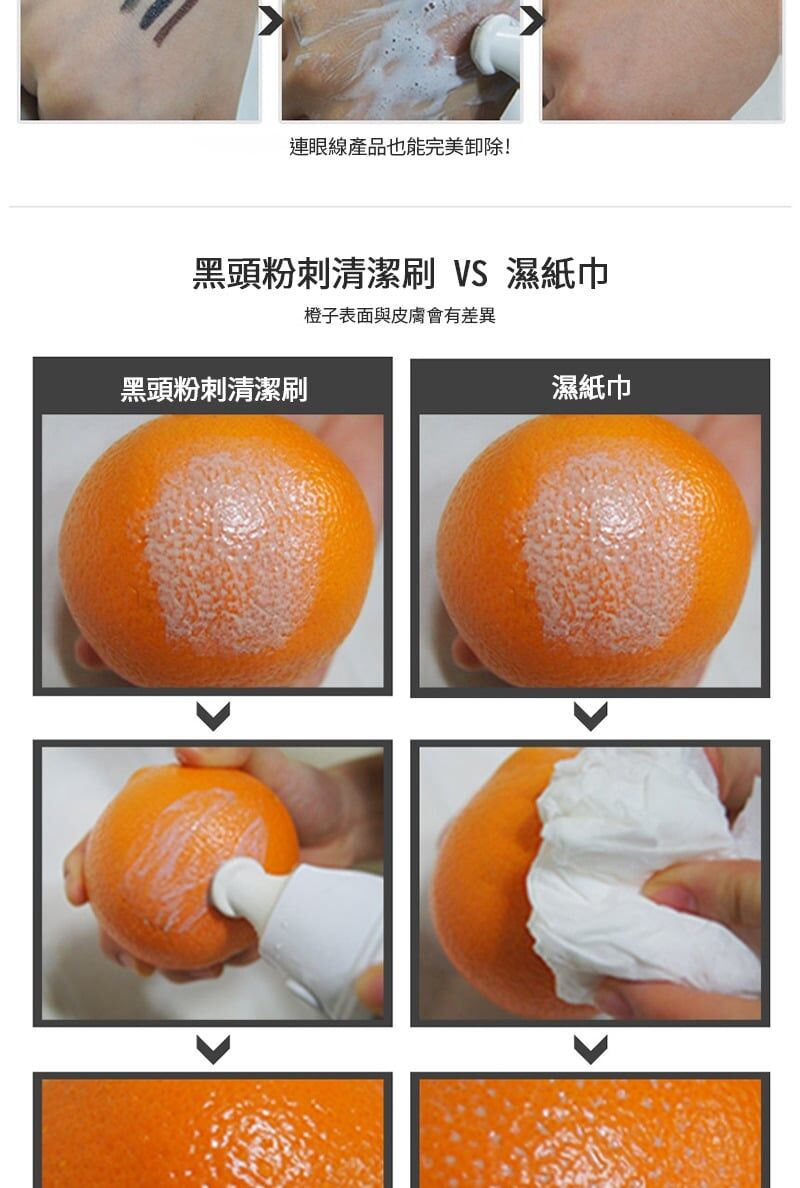 連眼線產品也能完美卸除!

黑頭粉刺清潔刷 VS 濕紙巾

橙子表面與皮膚會有差異

黑頭粉刺清潔刷

濕紙巾