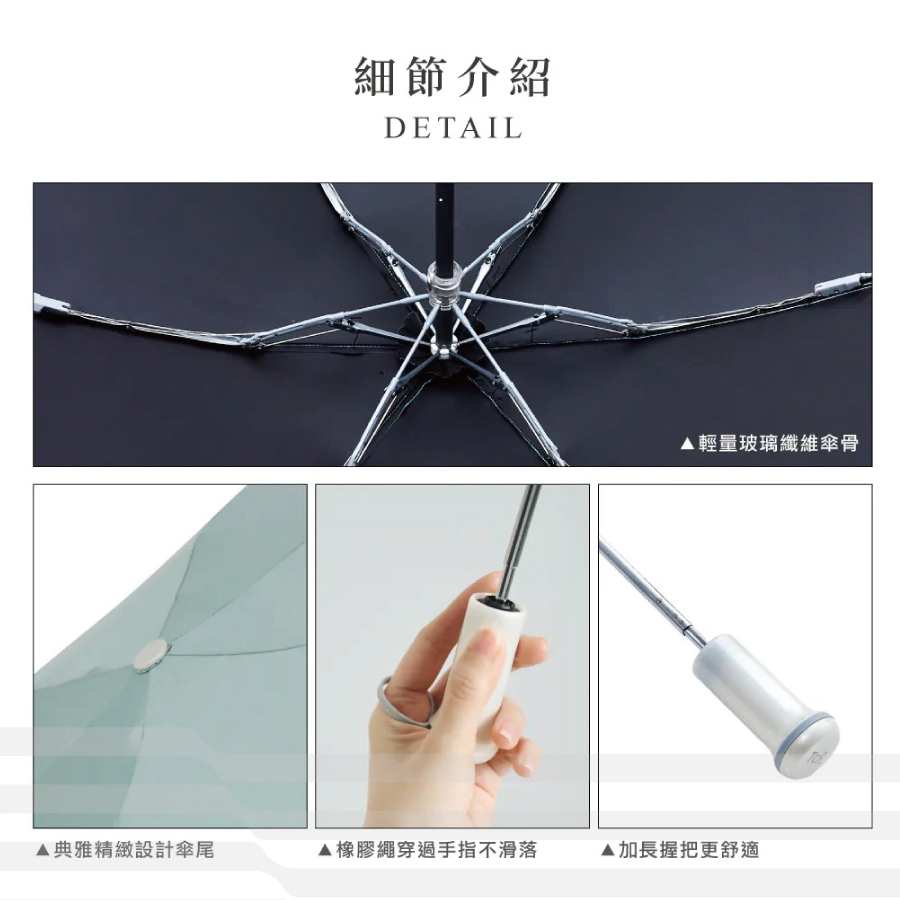 細節介紹
DETAIL

▲輕量玻璃纖維傘骨

▲典雅精緻設計傘尾

▲橡膠繩穿過手指不滑落

▲加長握把更舒適