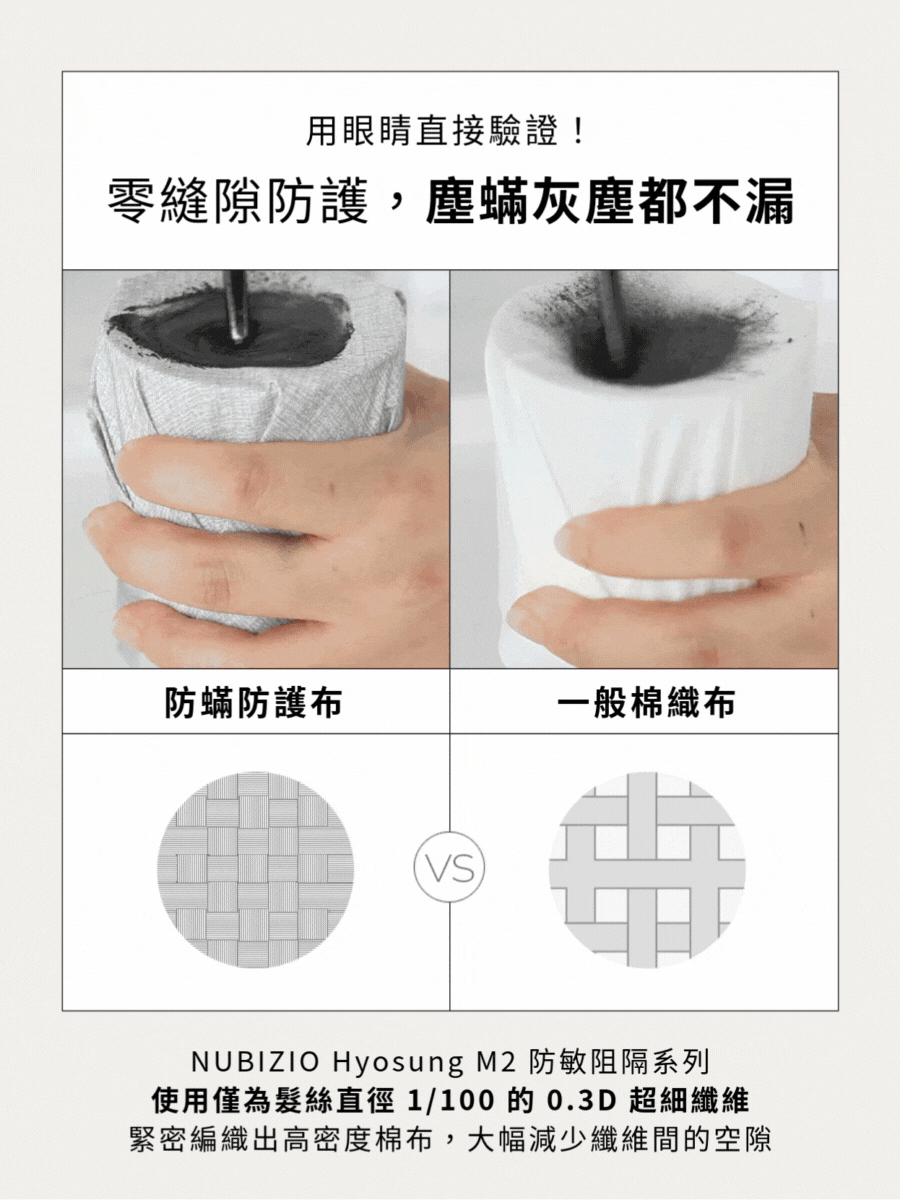 用眼睛直接驗證！

零縫隙防護，塵蟎灰塵都不漏

防蟎防護布

一般棉織布

VS

NUBIZIO Hyosung M2 防敏阻隔系列
使用僅為髮絲直徑 1/100 的 0.3D 超細纖維
緊密編織出高密度棉布，大幅減少纖維間的空隙