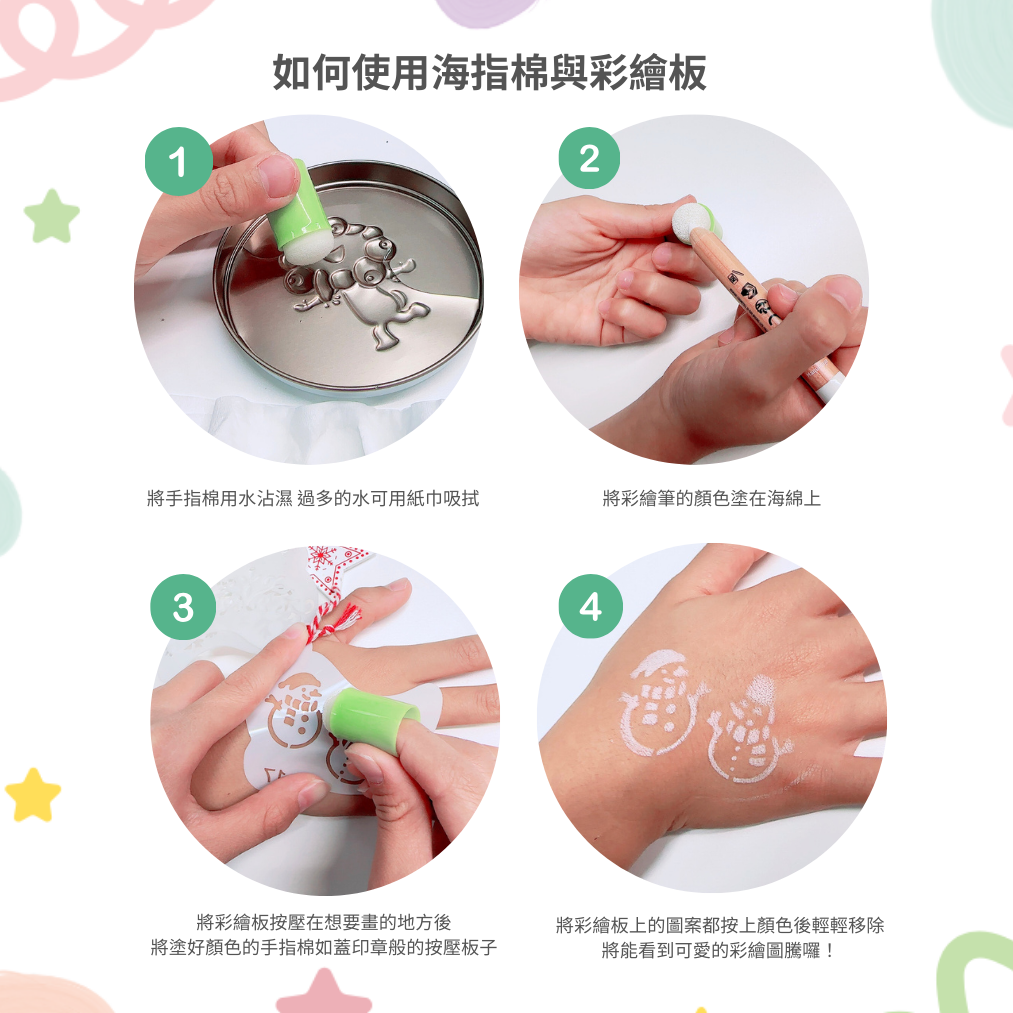 如何使用海指棉與彩繪板

1

將手指棉用水沾濕 過多的水可用紙巾吸拭

2

將彩繪筆的顏色塗在海綿上

3

將彩繪板按壓在想要畫的地方後
將塗好顏色的手指棉如蓋印章般的按壓板子

4

將彩繪板上的圖案都按上顏色後輕輕移除
將能看到可愛的彩繪圖騰囉！