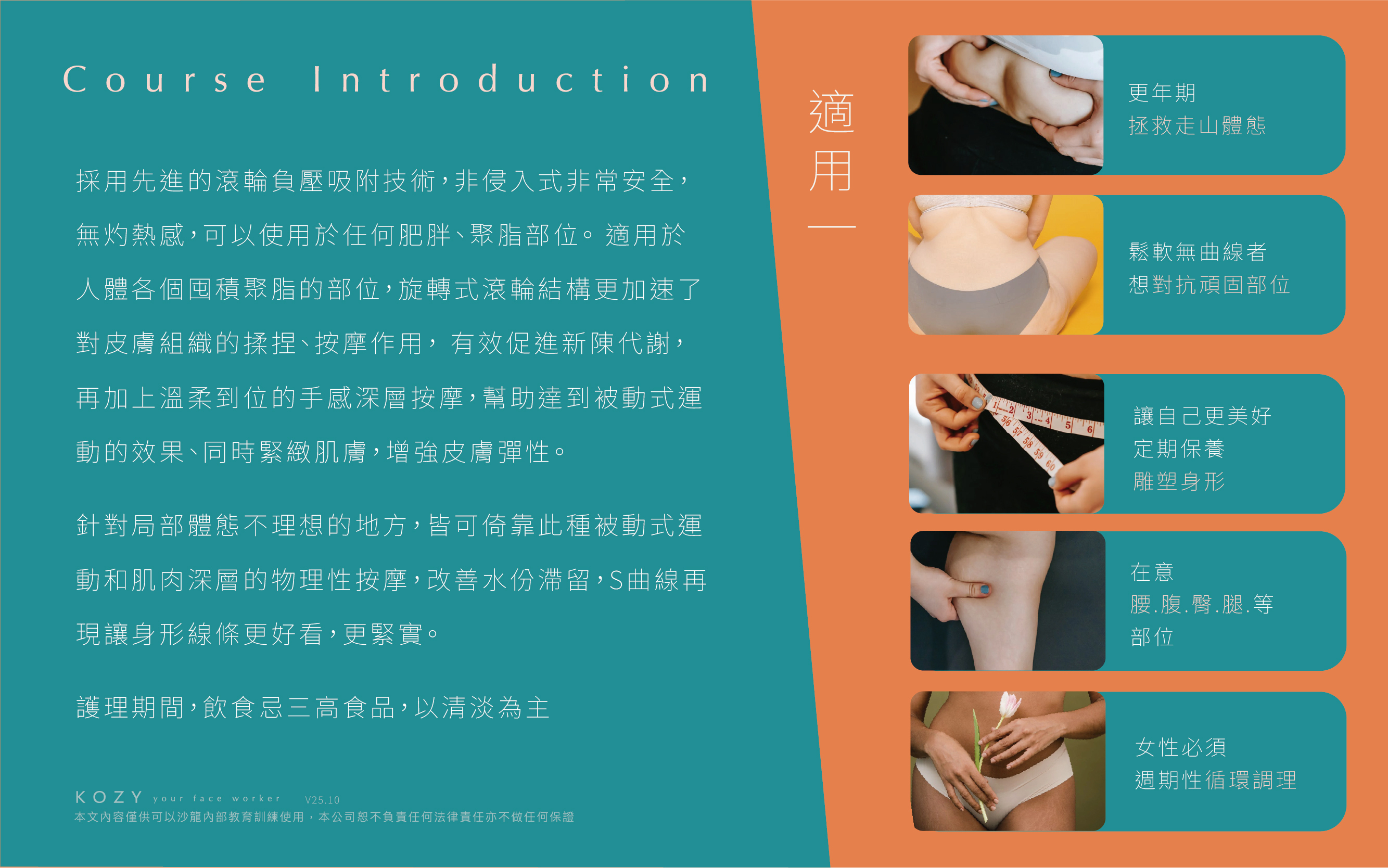 Course Introduction

採用先進的滾輪負壓吸附技術，非侵入式非常安全，無灼熱感，可以使用於任何肥胖、聚脂部位。適用於人體各個囤積聚脂的部位，旋轉式滾輪結構更加速了對皮膚組織的揉捏、按摩作用，有效促進新陳代謝，再加上溫柔到位的手感深層按摩，幫助達到被動式運動的效果、同時緊緻肌膚，增強皮膚彈性。

針對局部體態不理想的地方，皆可倚靠此種被動式運動和肌肉深層的物理性按摩，改善水份滯留，S曲線再現讓身形線條更好看，更緊實。

護理期間，飲食忌三高食品，以清淡為主

KOZY your face worker V25.10
本文內容僅供可以沙龍內部教育訓練使用，本公司恕不負責任何法律責任亦不做任何保證

適用

更年期
拯救走山體態

鬆軟無曲線者
想對抗頑固部位

讓自己更美好
定期保養
雕塑身形

在意
腰.腹.臀.腿.等
部位

女性必須
週期性循環調理