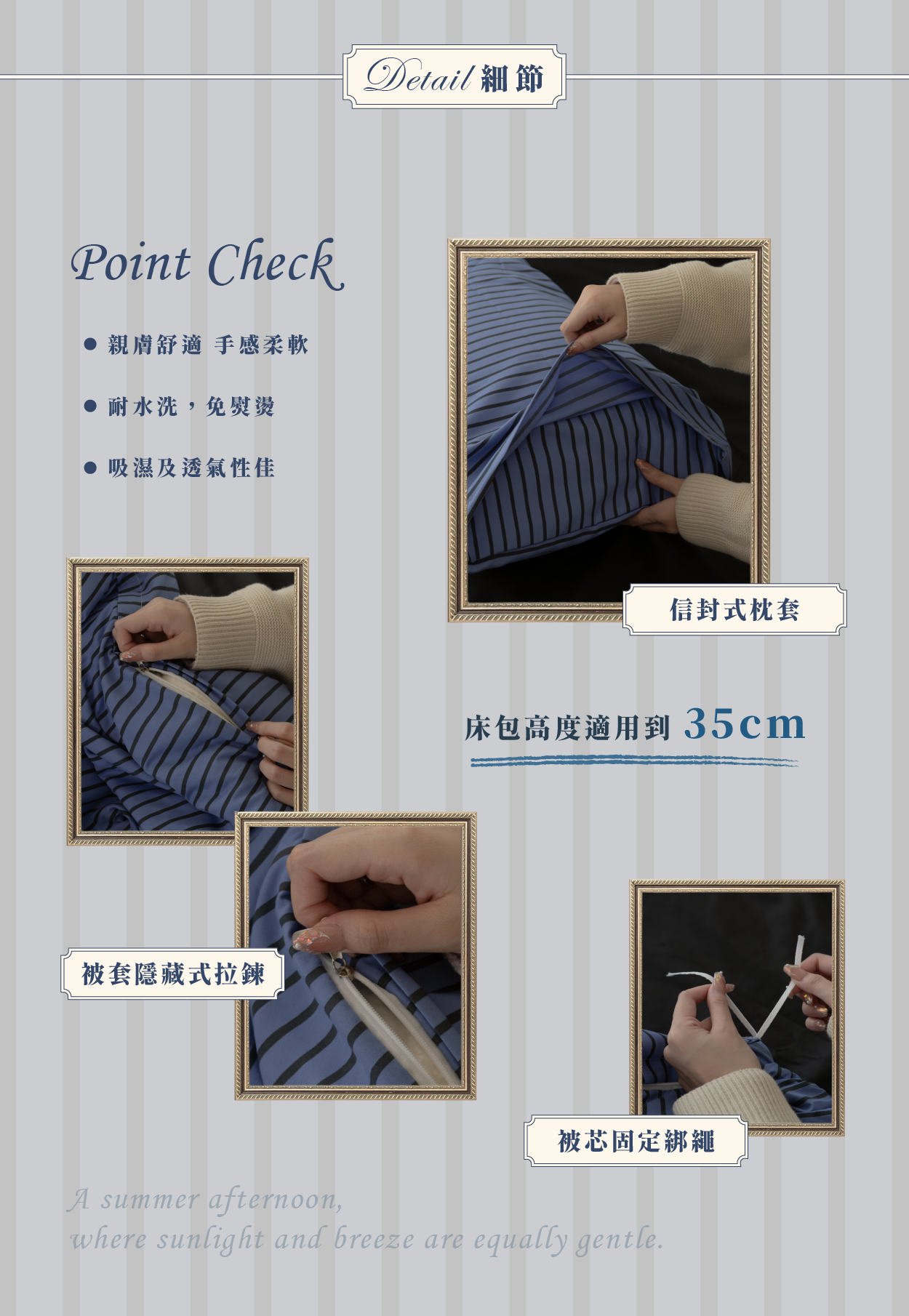 Detail 細節

Point Check

● 親膚舒適 手感柔軟

● 耐水洗，免熨燙

● 吸濕及透氣性佳

信封式枕套

床包高度適用到 35cm

被套隱藏式拉鍊

被芯固定綁繩

A summer afternoon,
where sunlight and breeze are equally gentle.