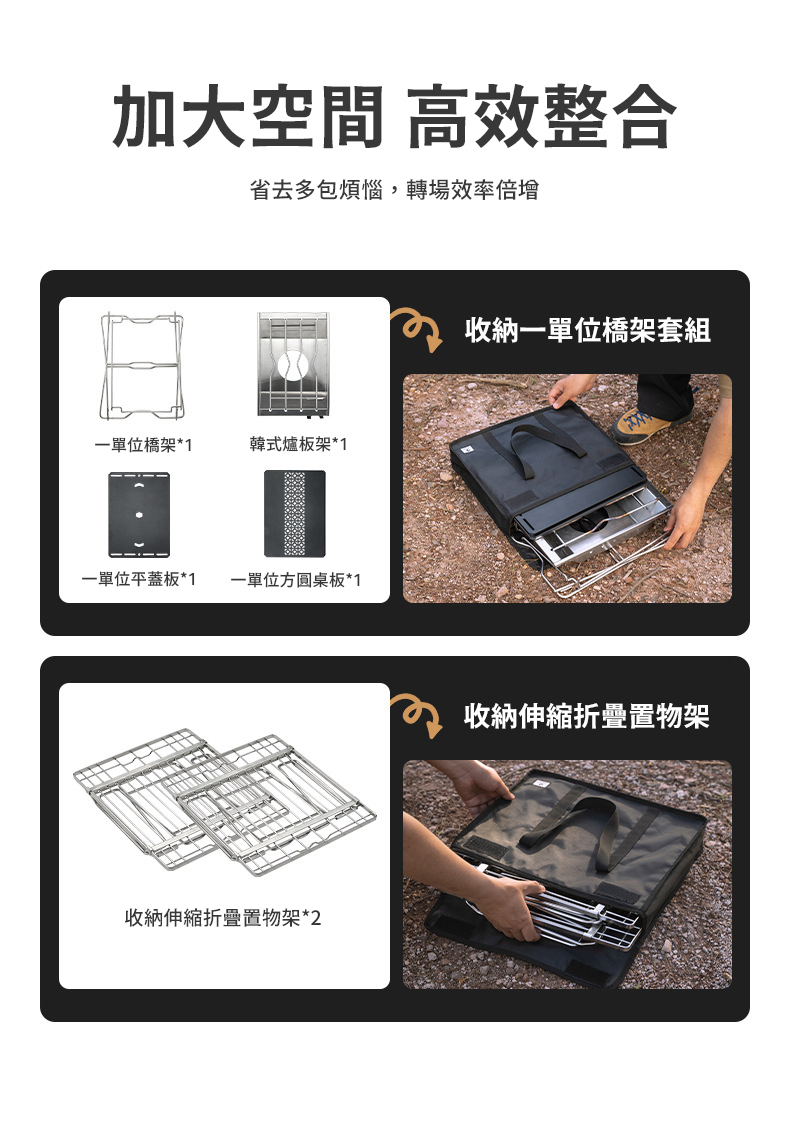 加大空間 高效整合

省去多包煩惱，轉場效率倍增

一單位橋架*1

韓式爐板架*1

一單位平蓋板*1

一單位方圓桌板*1

收納一單位橋架套組

收納伸縮折疊置物架*2

收納伸縮折疊置物架