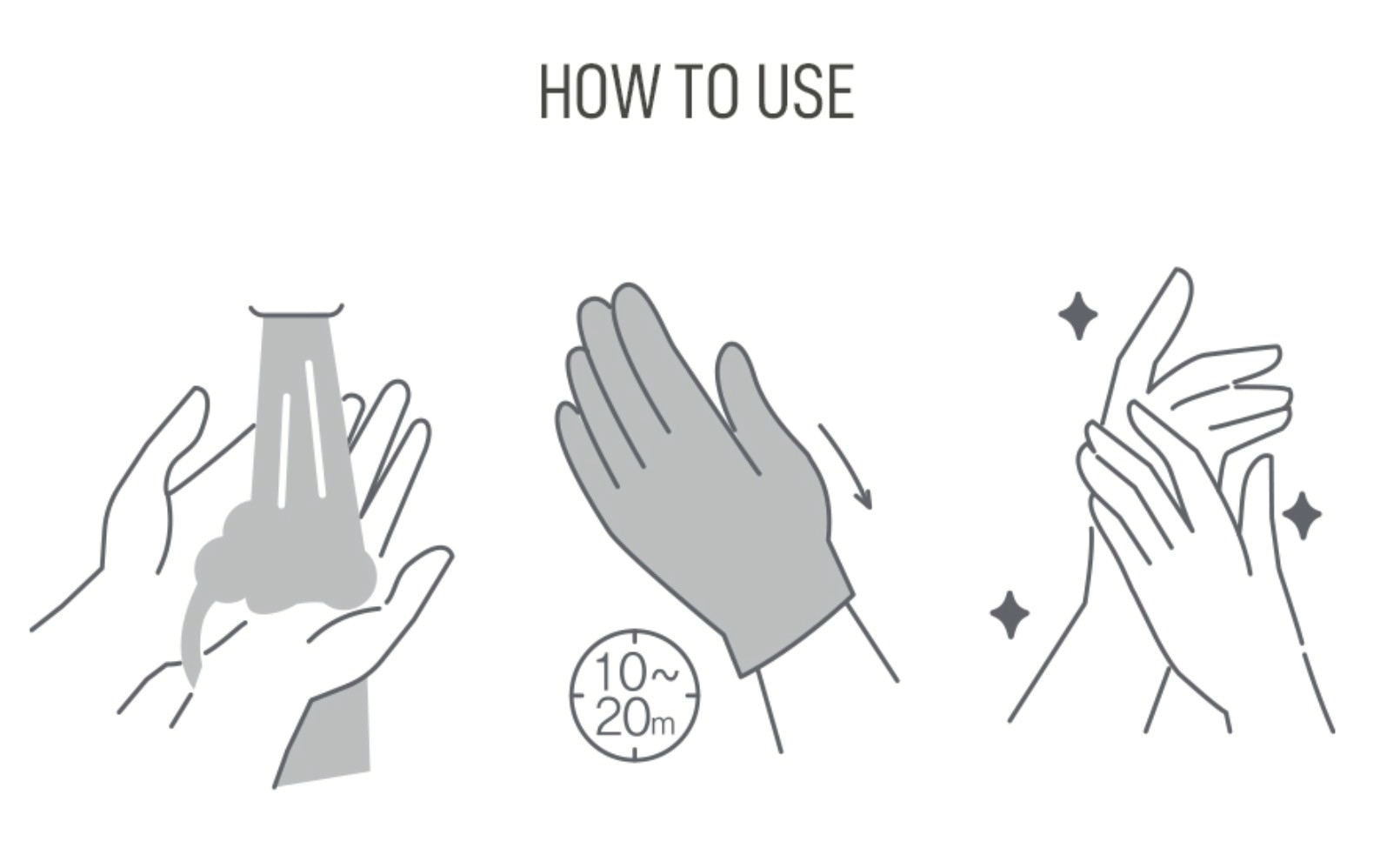 HOW TO USE

10~
20m