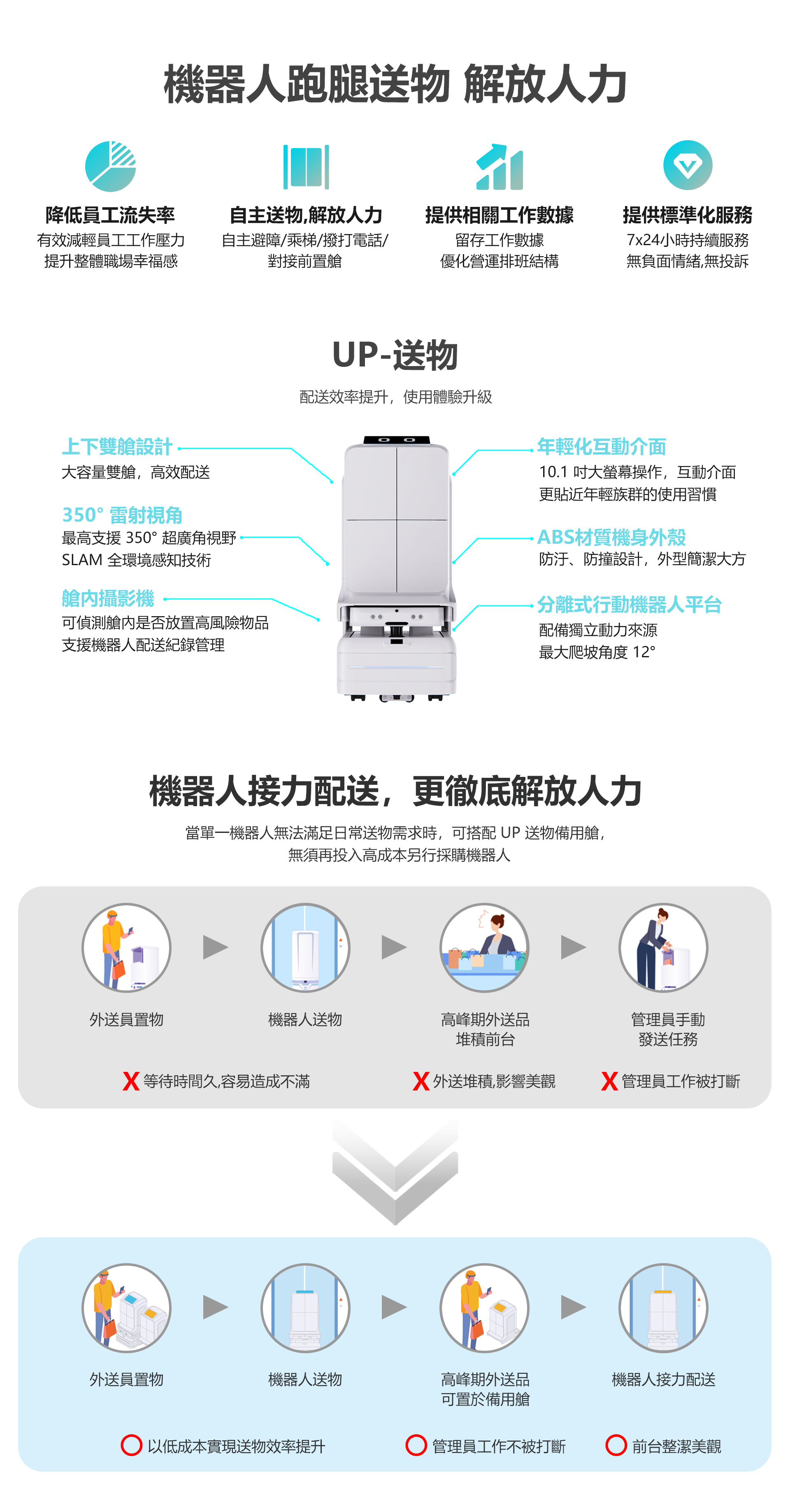 機器人跑腿送物 解放人力

降低員工流失率
有效減輕員工工作壓力
提升整體職場幸福感

自主送物,解放人力
自主避障/乘梯/撥打電話/
對接前置艙

提供相關工作數據
留存工作數據
優化營運排班結構

提供標準化服務
7x24小時持續服務
無負面情緒,無投訴

UP-送物
配送效率提升，使用體驗升級

上下雙艙設計
大容量雙艙，高效配送

350° 雷射視角
最高支援 350° 超廣角視野
SLAM 全環境感知技術

艙內攝影機
可偵測艙內是否放置高風險物品
支援機器人配送紀錄管理

年輕化互動介面
10.1 吋大螢幕操作，互動介面
更貼近年輕族群的使用習慣

ABS材質機身外殼
防汙、防撞設計，外型簡潔大方

分離式行動機器人平台
配備獨立動力來源
最大爬坡角度 12°

機器人接力配送，更徹底解放人力
當單一機器人無法滿足日常送物需求時，可搭配 UP 送物備用艙，
無須再投入高成本另行採購機器人

外送員置物
機器人送物
高峰期外送品
堆積前台
管理員手動
發送任務

X 等待時間久,容易造成不滿
X 外送堆積,影響美觀
X 管理員工作被打斷

外送員置物
機器人送物
高峰期外送品
可置於備用艙
機器人接力配送

以低成本實現送物效率提升
管理員工作不被打斷
前台整潔美觀