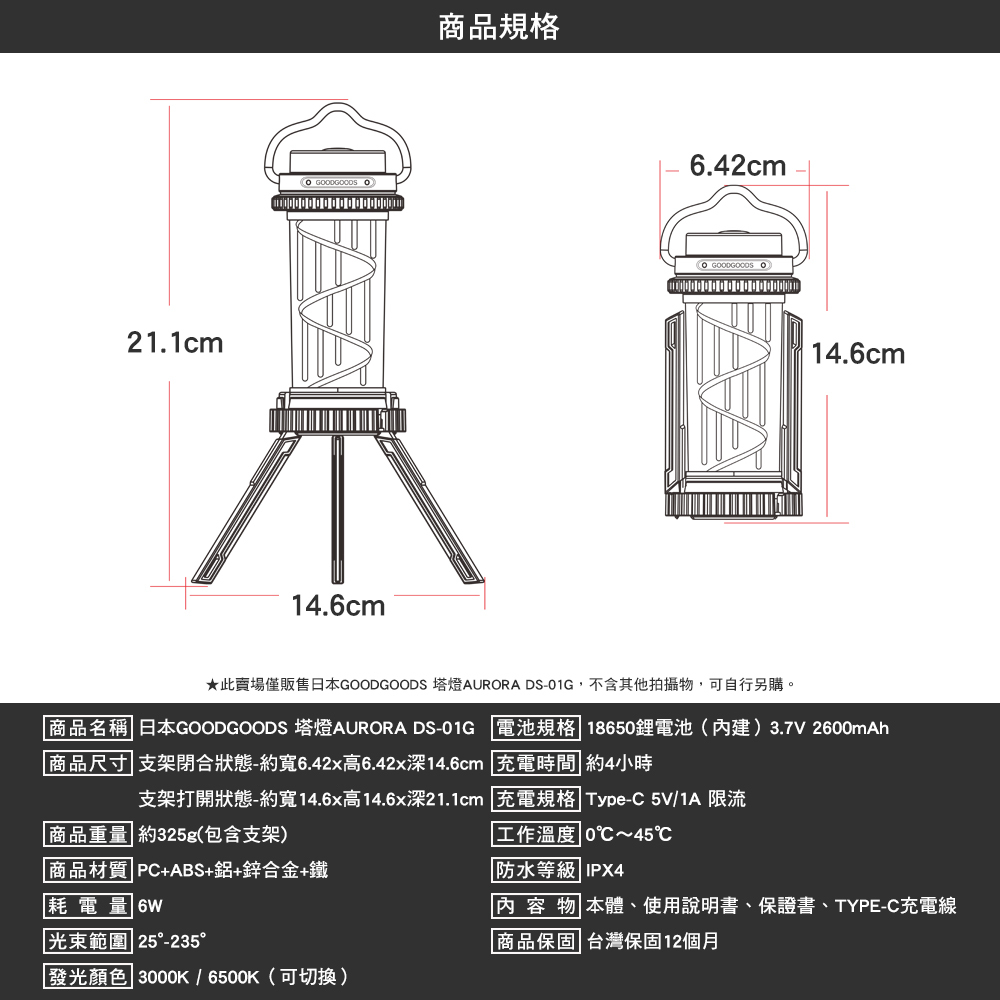 商品規格

GOODGOODS

21.1cm

14.6cm

6.42cm

GOODGOODS

14.6cm

★此賣場僅販售日本GOODGOODS 塔燈AURORA DS-01G，不含其他拍攝物，可自行另購。

商品名稱 日本GOODGOODS 塔燈AURORA DS-01G

商品尺寸 支架閉合狀態-約寬6.42x高6.42x深14.6cm

支架打開狀態-約寬14.6x高14.6x深21.1cm

商品重量 約325g(包含支架)

商品材質 PC+ABS+鋁+鋅合金+鐵

耗 電 量 6W

光束範圍 25°-235°

發光顏色 3000K / 6500K（可切換）

電池規格 18650鋰電池（內建）3.7V 2600mAh

充電時間 約4小時

充電規格 Type-C 5V/1A 限流

工作溫度 0℃～45℃

防水等級 IPX4

內 容 物 本體、使用說明書、保證書、TYPE-C充電線

商品保固 台灣保固12個月