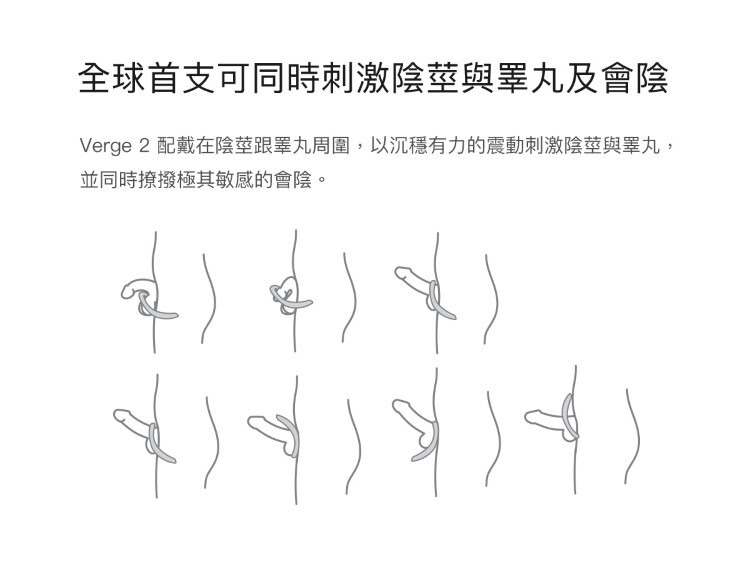 全球首支可同時刺激陰莖與睪丸及會陰

Verge 2 配戴在陰莖跟睪丸周圍，以沉穩有力的震動刺激陰莖與睪丸，並同時撩撥極其敏感的會陰。