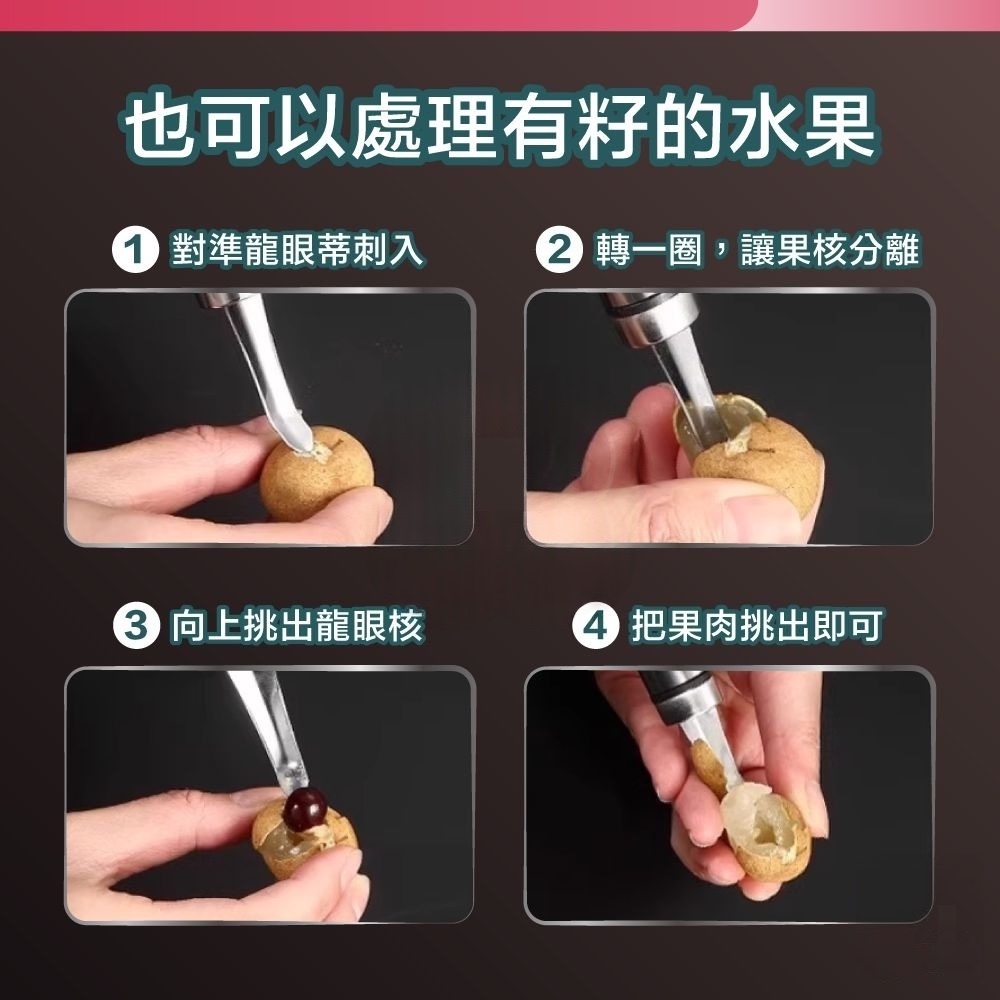 也可以處理有籽的水果

1 對準龍眼蒂刺入

2 轉一圈，讓果核分離

3 向上挑出龍眼核

4 把果肉挑出即可