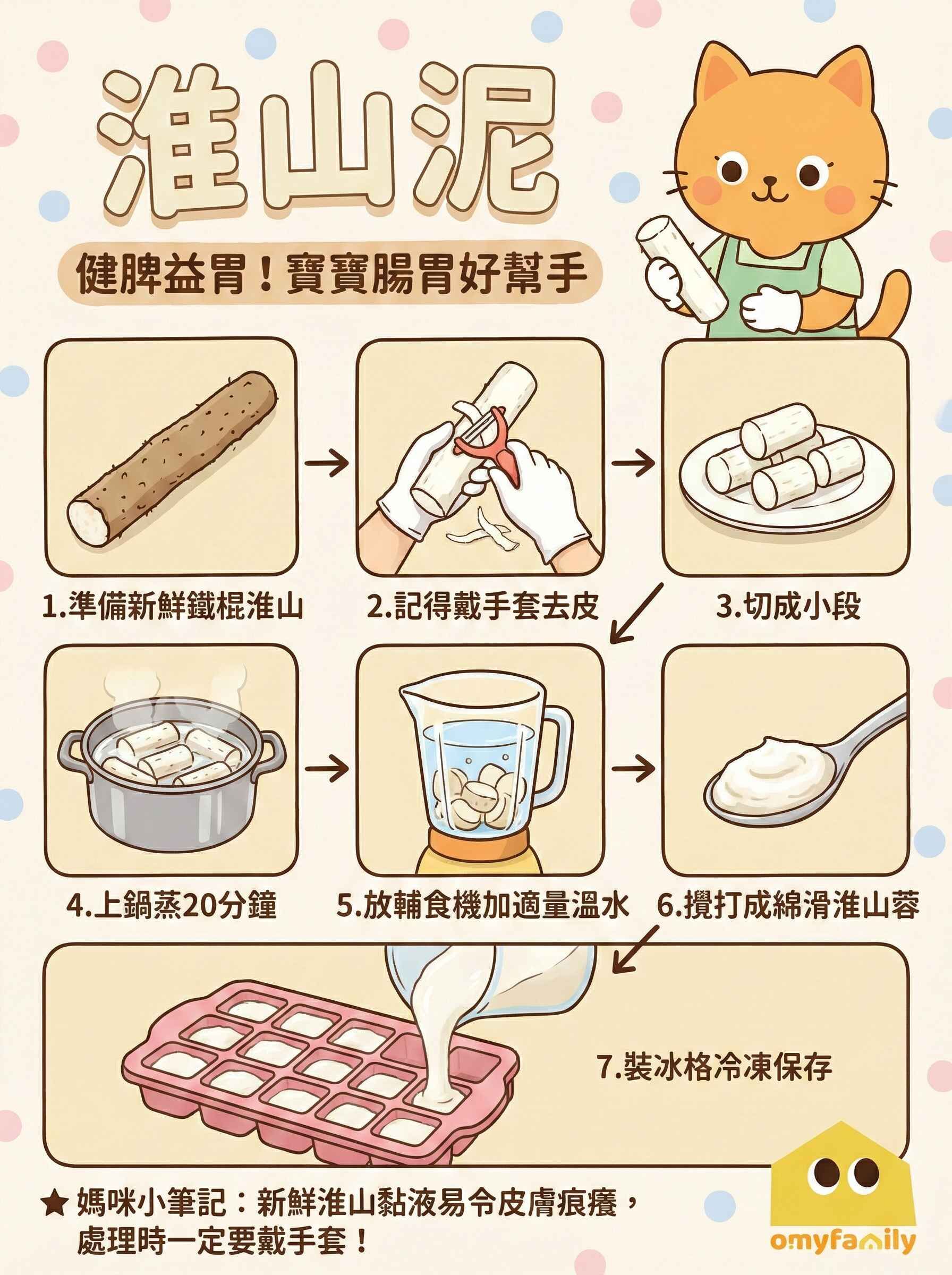 淮山泥

健脾益胃！寶寶腸胃好幫手

1.準備新鮮鐵棍淮山

2.記得戴手套去皮

3.切成小段

4.上鍋蒸20分鐘

5.放輔食機加適量溫水

6.攪打成綿滑淮山蓉

7.裝冰格冷凍保存

★ 媽咪小筆記：新鮮淮山黏液易令皮膚痕癢，處理時一定要戴手套！

omyfamily