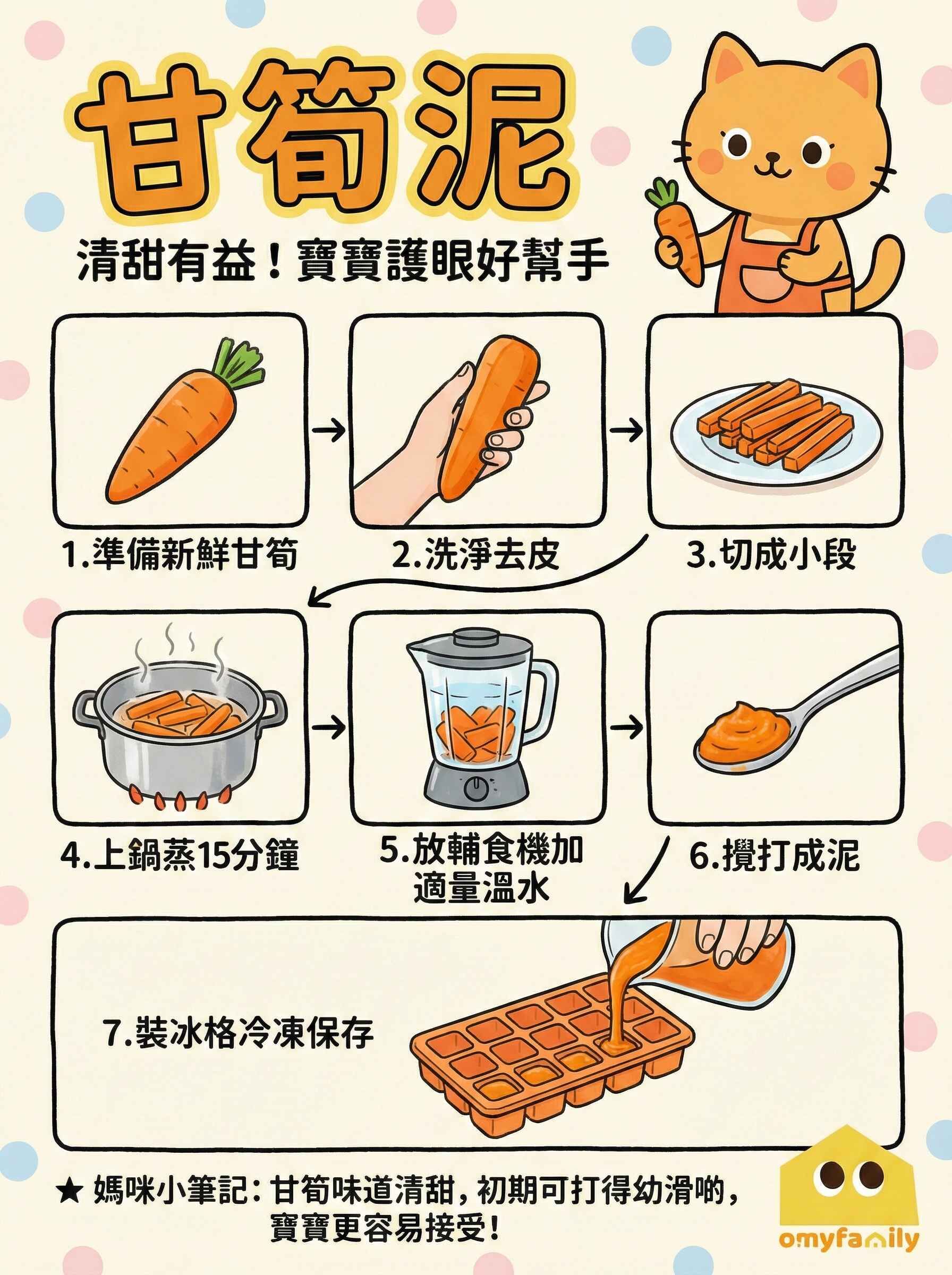 甘筍泥

清甜有益！寶寶護眼好幫手

1.準備新鮮甘筍

2.洗淨去皮

3.切成小段

4.上鍋蒸15分鐘

5.放輔食機加適量溫水

6.攪打成泥

7.裝冰格冷凍保存

★ 媽咪小筆記：甘筍味道清甜，初期可打得幼滑啲，寶寶更容易接受！

omyfamily