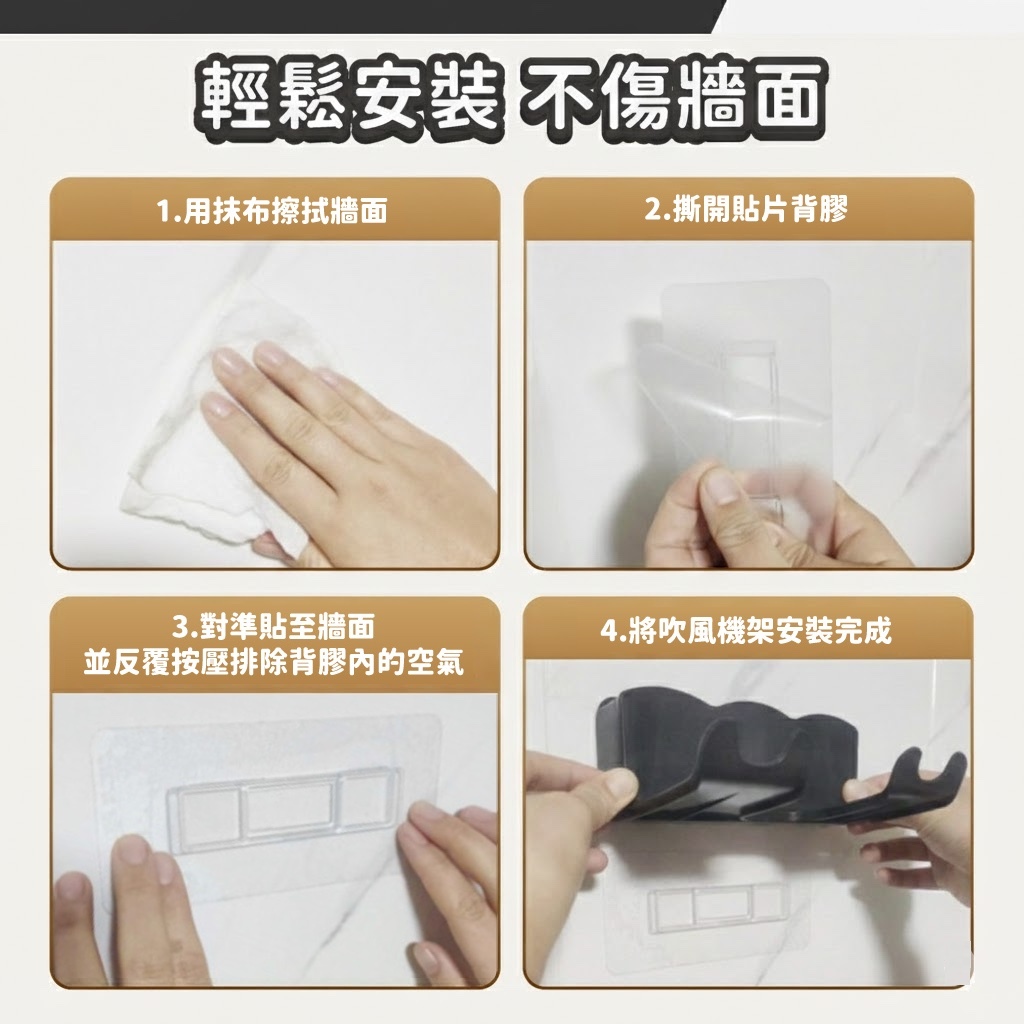 輕鬆安裝 不傷牆面

1.用抹布擦拭牆面

2.撕開貼片背膠

3.對準貼至牆面
並反覆按壓排除背膠內的空氣

4.將吹風機架安裝完成