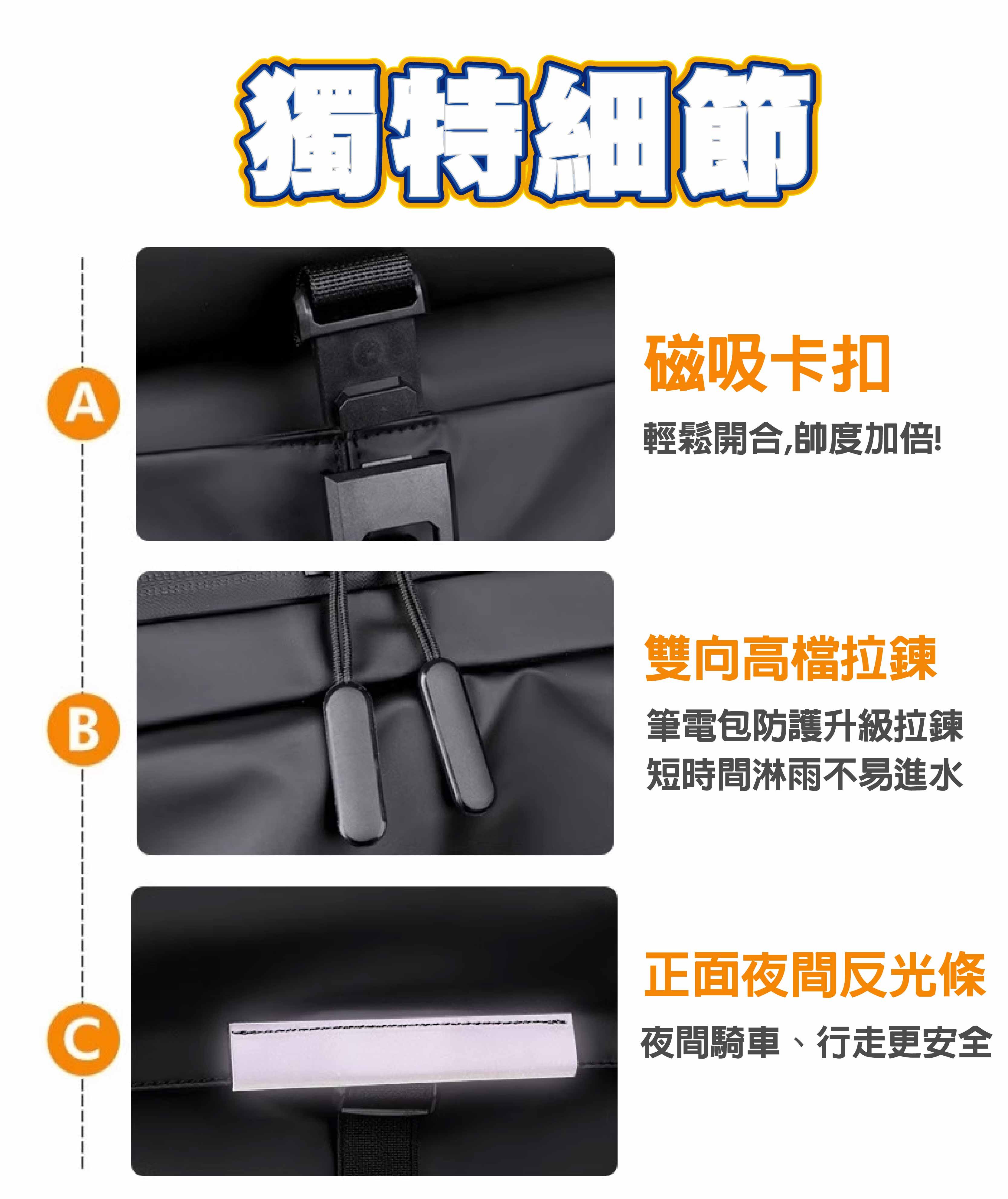 獨特細節

A

磁吸卡扣

輕鬆開合,帥度加倍!

B

雙向高檔拉鍊

筆電包防護升級拉鍊
短時間淋雨不易進水

C

正面夜間反光條

夜間騎車、行走更安全