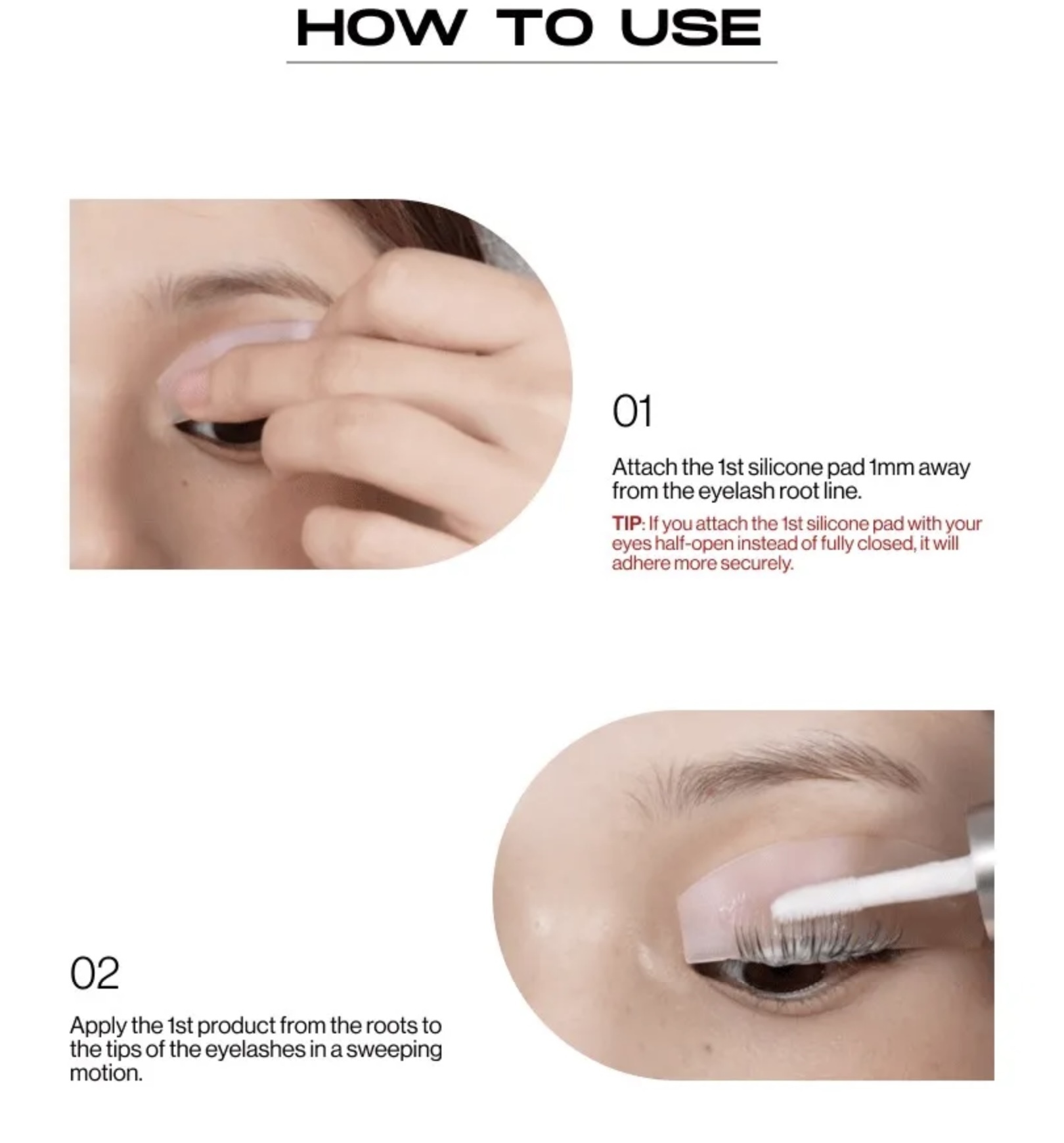 HOW TO USE

01

Attach the 1st silicone pad 1mm away from the eyelash root line.

TIP: If you attach the 1st silicone pad with your eyes half-open instead of fully closed, it will adhere more securely.

02

Apply the 1st product from the roots to the tips of the eyelashes in a sweeping motion.