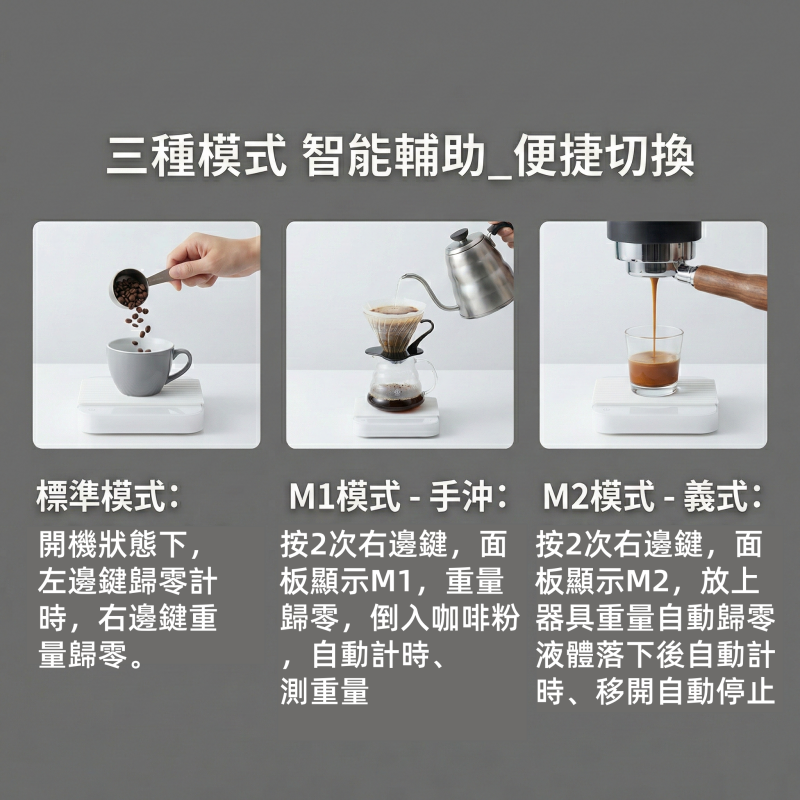 三種模式 智能輔助_便捷切換

標準模式：
開機狀態下，左邊鍵歸零計時，右邊鍵重量歸零。

M1模式 - 手沖：
按2次右邊鍵，面板顯示M1，重量歸零，倒入咖啡粉，自動計時、測重量

M2模式 - 義式：
按2次右邊鍵，面板顯示M2，放上器具重量自動歸零液體落下後自動計時、移開自動停止