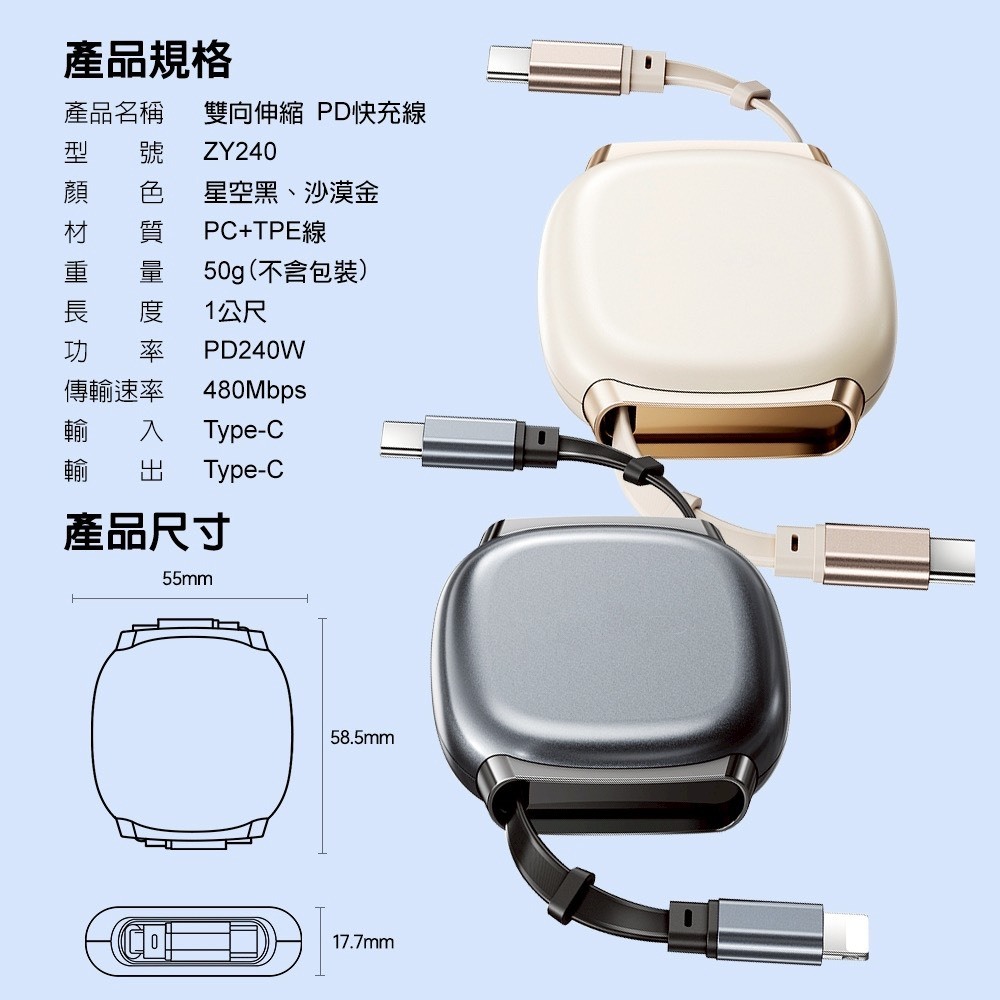 產品規格

| 產品名稱 | 雙向伸縮 PD快充線 |
|---|---|
| 型　號 | ZY240 |
| 顏　色 | 星空黑、沙漠金 |
| 材　質 | PC+TPE線 |
| 重　量 | 50g(不含包裝) |
| 長　度 | 1公尺 |
| 功　率 | PD240W |
| 傳輸速率 | 480Mbps |
| 輸　入 | Type-C |
| 輸　出 | Type-C |

產品尺寸

55mm

58.5mm

17.7mm