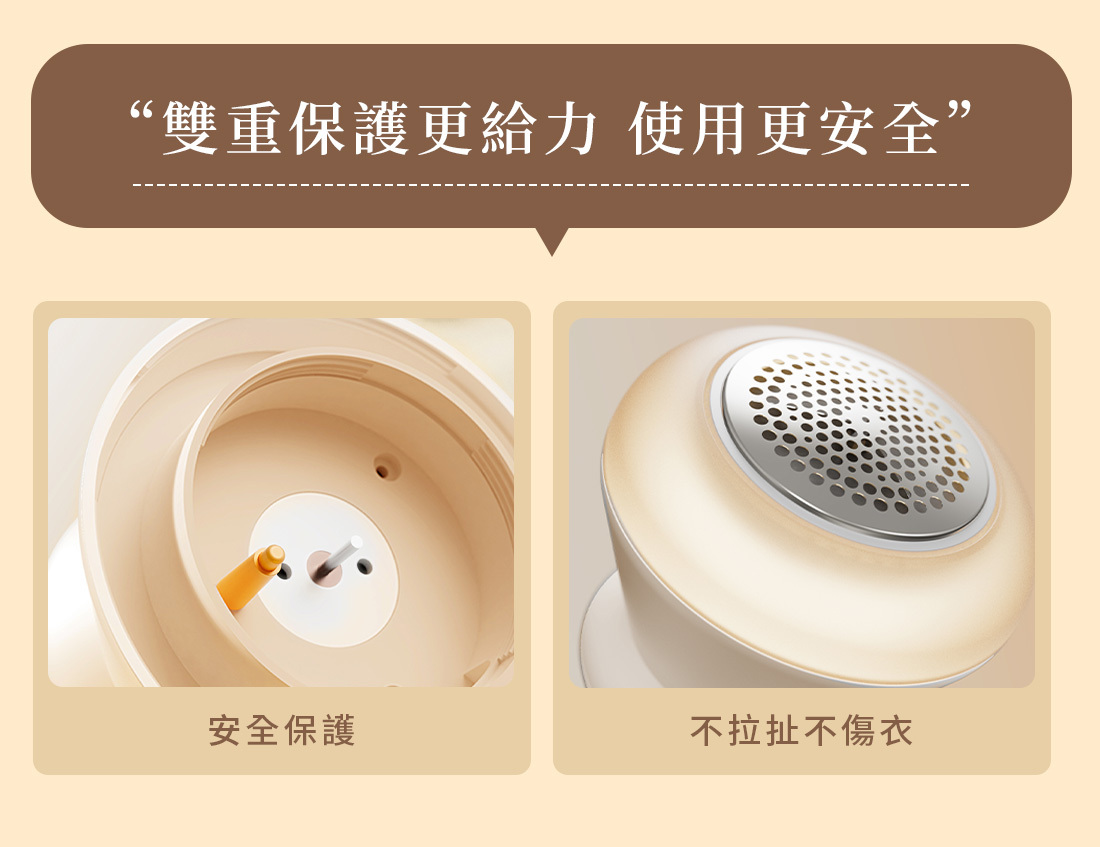 “雙重保護更給力 使用更安全”

安全保護

不拉扯不傷衣