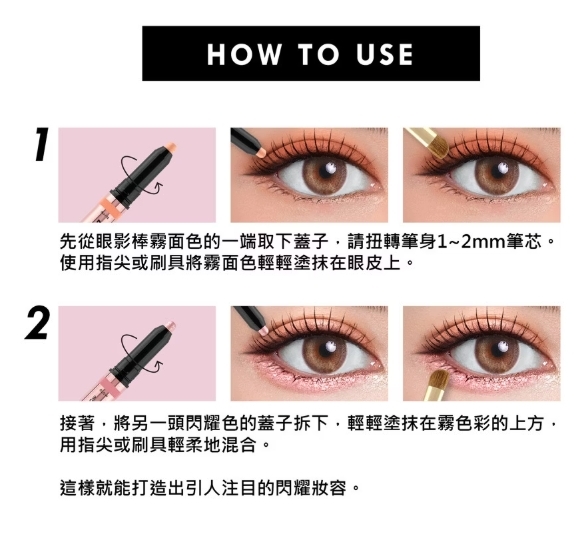 HOW TO USE

1

先從眼影棒霧面色的一端取下蓋子，請扭轉筆身1~2mm筆芯。使用指尖或刷具將霧面色輕輕塗抹在眼皮上。

2

接著，將另一頭閃耀色的蓋子拆下，輕輕塗抹在霧色彩的上方，用指尖或刷具輕柔地混合。

這樣就能打造出引人注目的閃耀妝容。